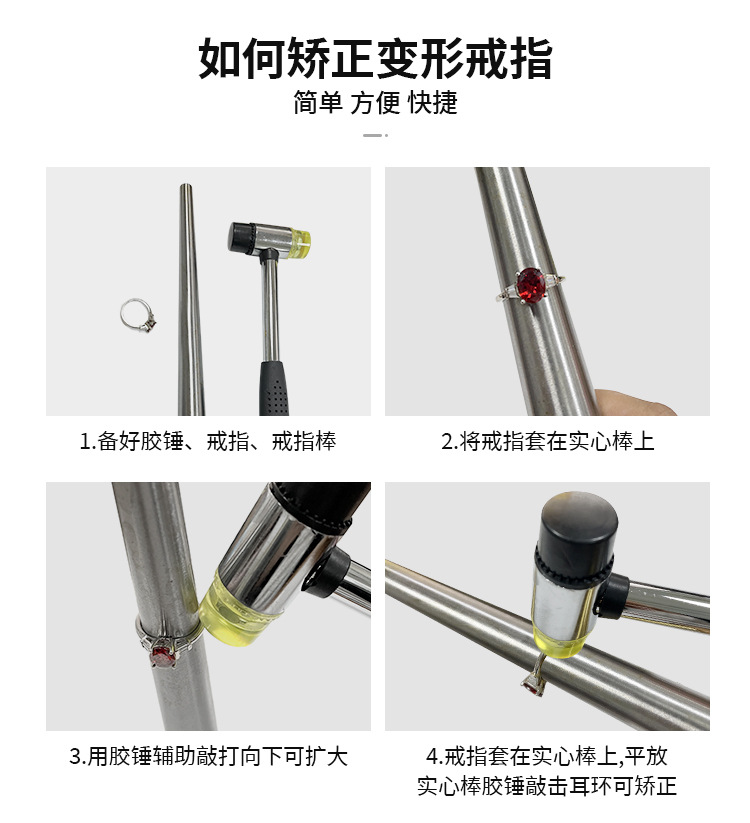 如何矫正变形戒指

简单 方便 快捷

1.备好胶锤、戒指、戒指棒

2.将戒指套在实心棒上

3.用胶锤辅助敲打向下可扩大

4.戒指套在实心棒上,平放实心棒胶锤敲击耳环可矫正