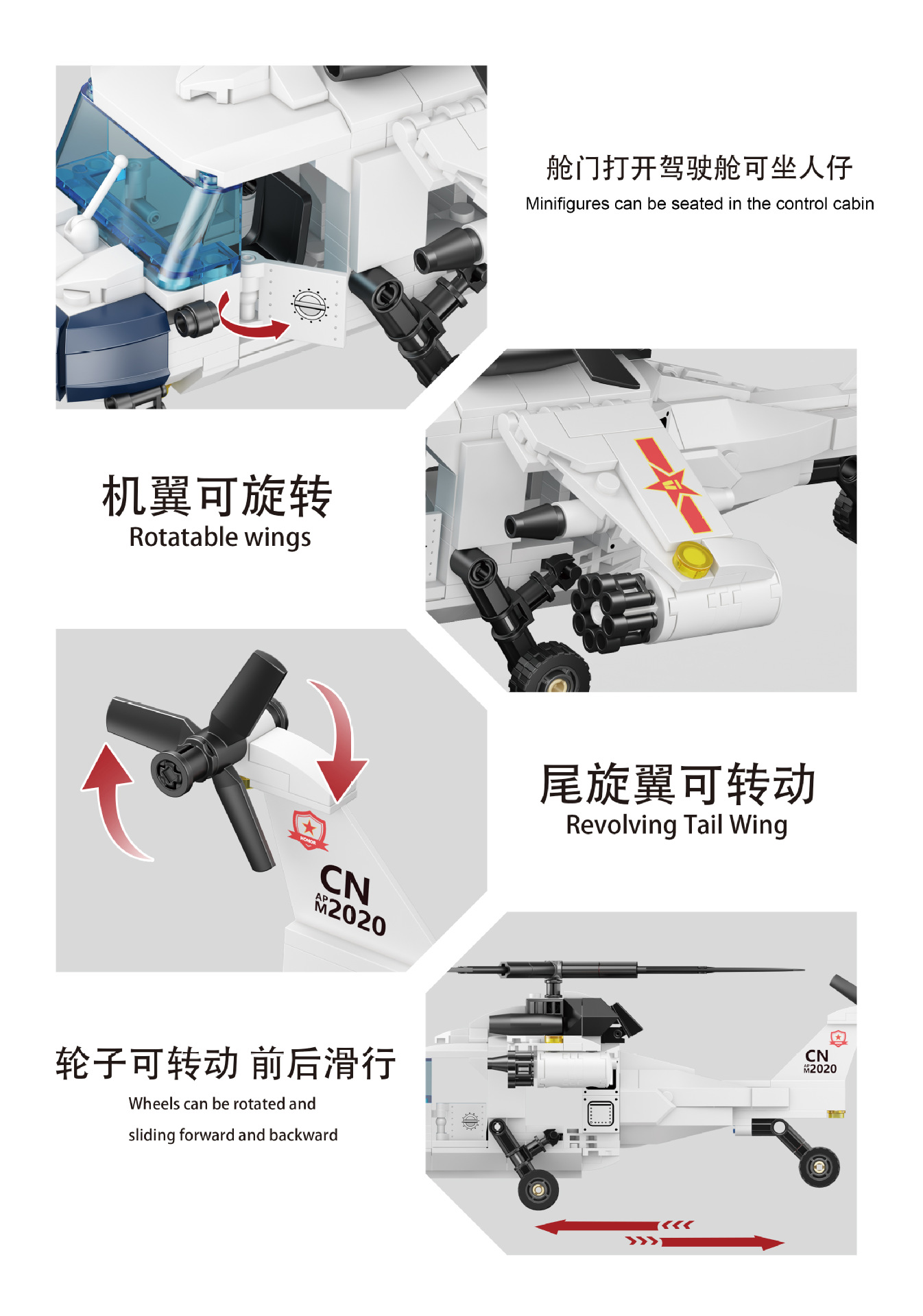 舱门打开驾驶舱可坐人仔
Minifigures can be seated in the control cabin

机翼可旋转
Rotatable wings

HONOR

CN
AP
M2020

尾旋翼可转动
Revolving Tail Wing

轮子可转动 前后滑行
Wheels can be rotated and sliding forward and backward

CN
AP
M2020