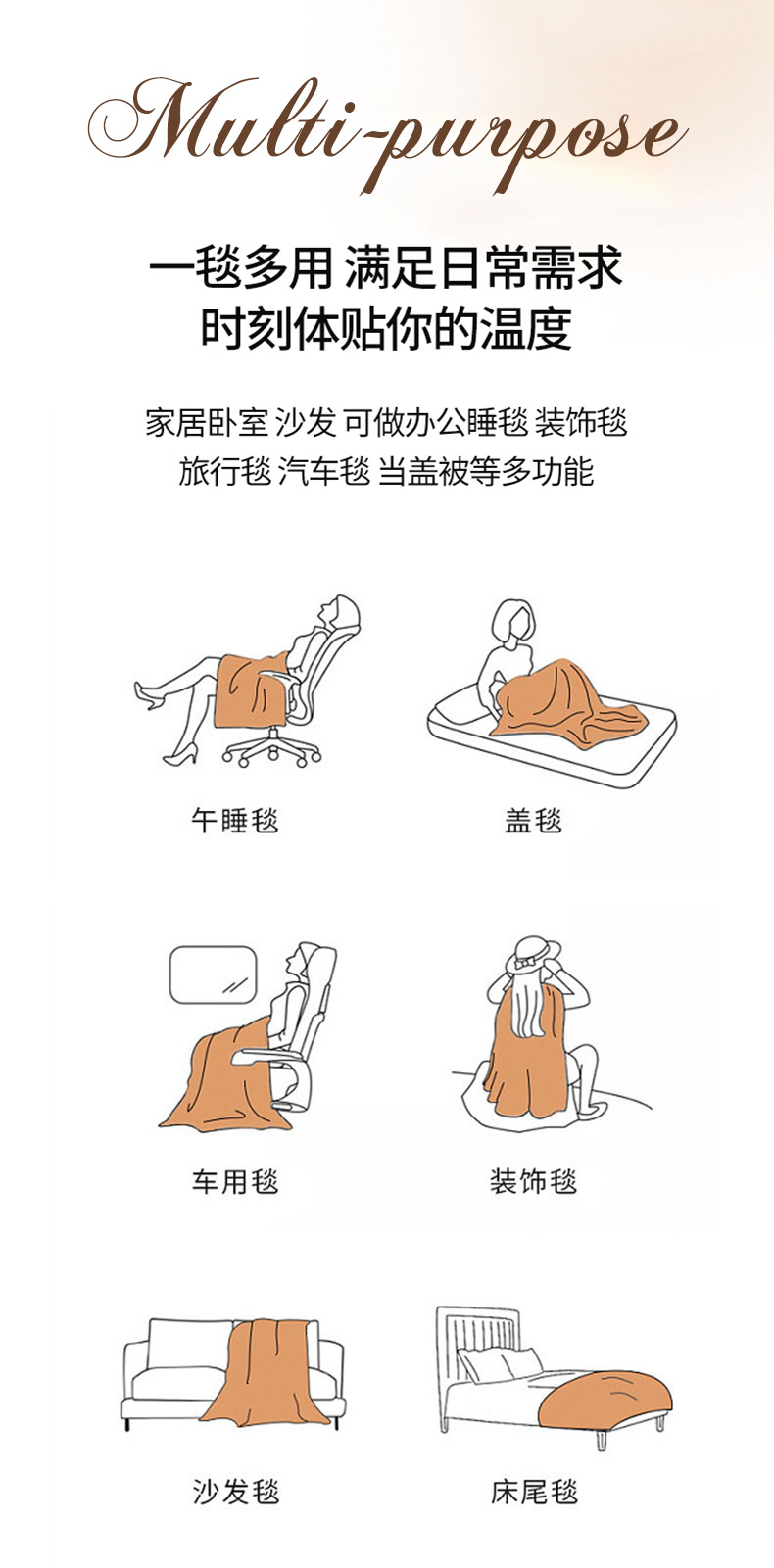 Multi-purpose

一毯多用 满足日常需求
时刻体贴你的温度

家居卧室 沙发 可做办公睡毯 装饰毯
旅行毯 汽车毯 当盖被等多功能

午睡毯

盖毯

车用毯

装饰毯

沙发毯

床尾毯