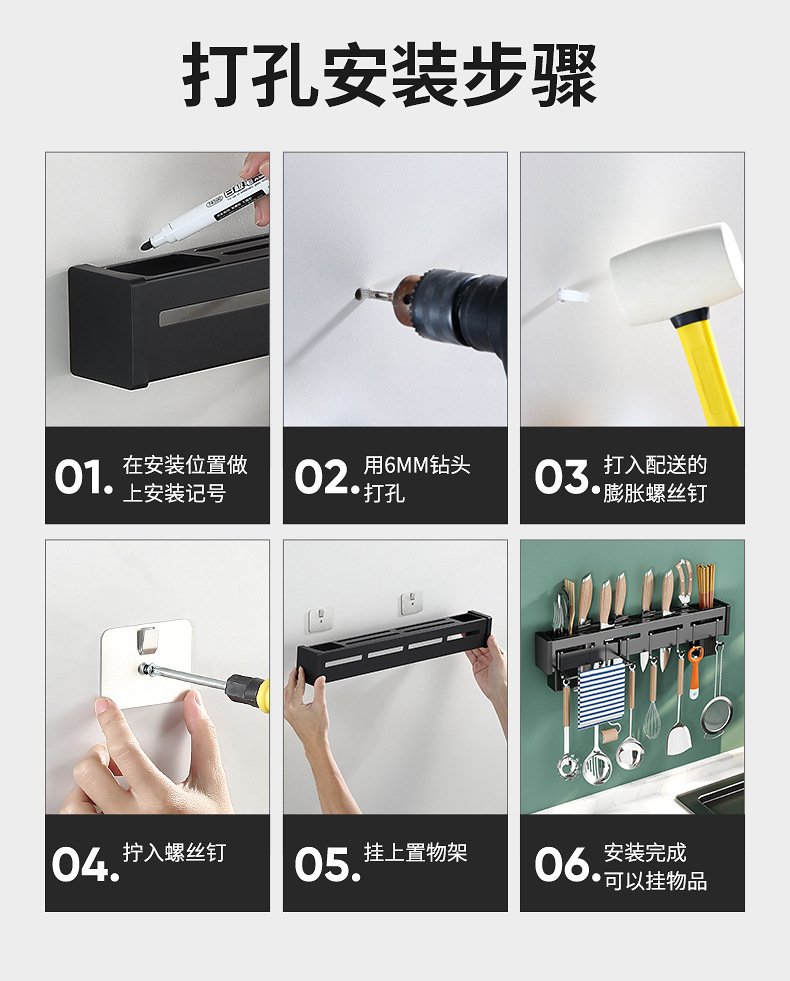 打孔安装步骤

01. 在安装位置做上安装记号

02. 用6MM钻头打孔

03. 打入配送的膨胀螺丝钉

04. 拧入螺丝钉

05. 挂上置物架

06. 安装完成可以挂物品