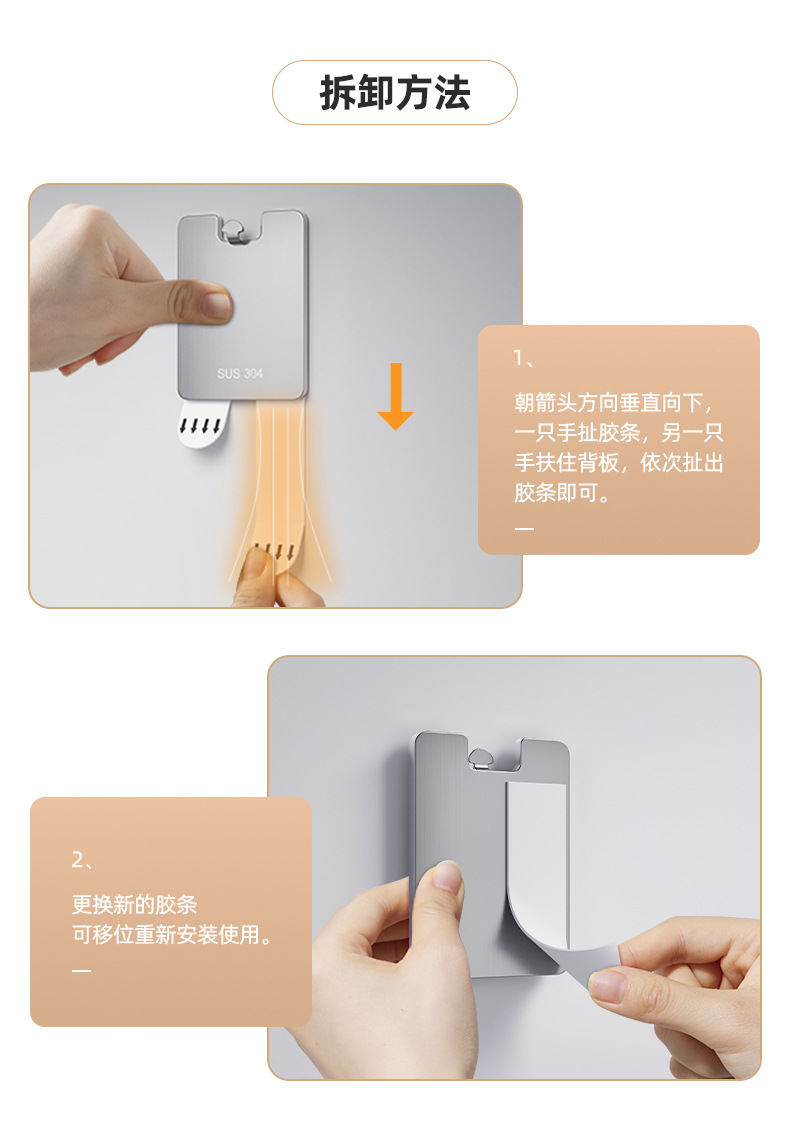 拆卸方法

SUS 304

1、

朝箭头方向垂直向下，一只手扯胶条，另一只手扶住背板，依次扯出胶条即可。

—

2、

更换新的胶条
可移位重新安装使用。

—