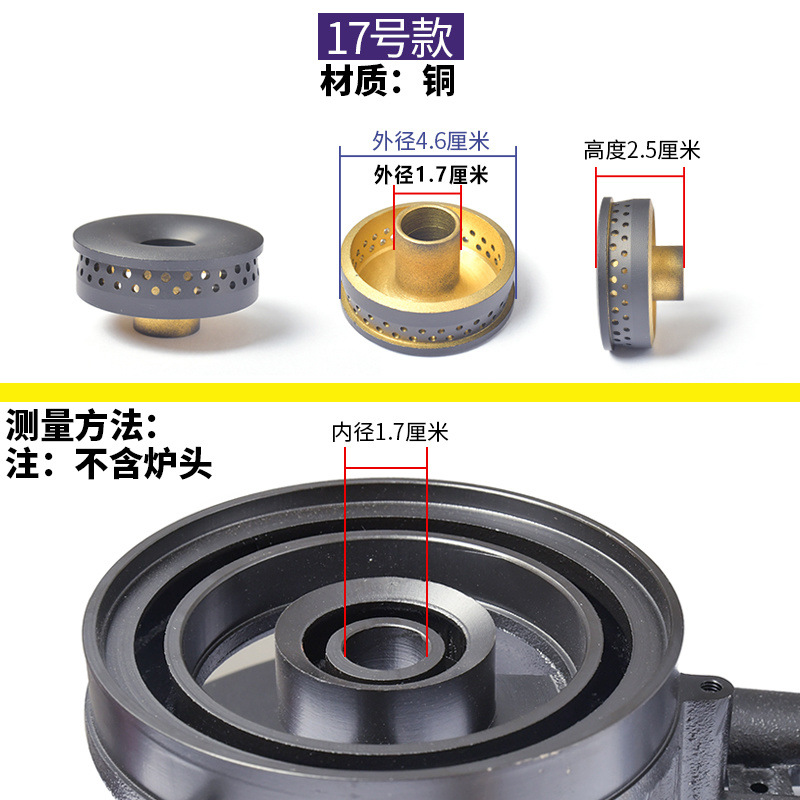 17号款
材质：铜

外径4.6厘米
外径1.7厘米
高度2.5厘米

测量方法：
注：不含炉头

内径1.7厘米