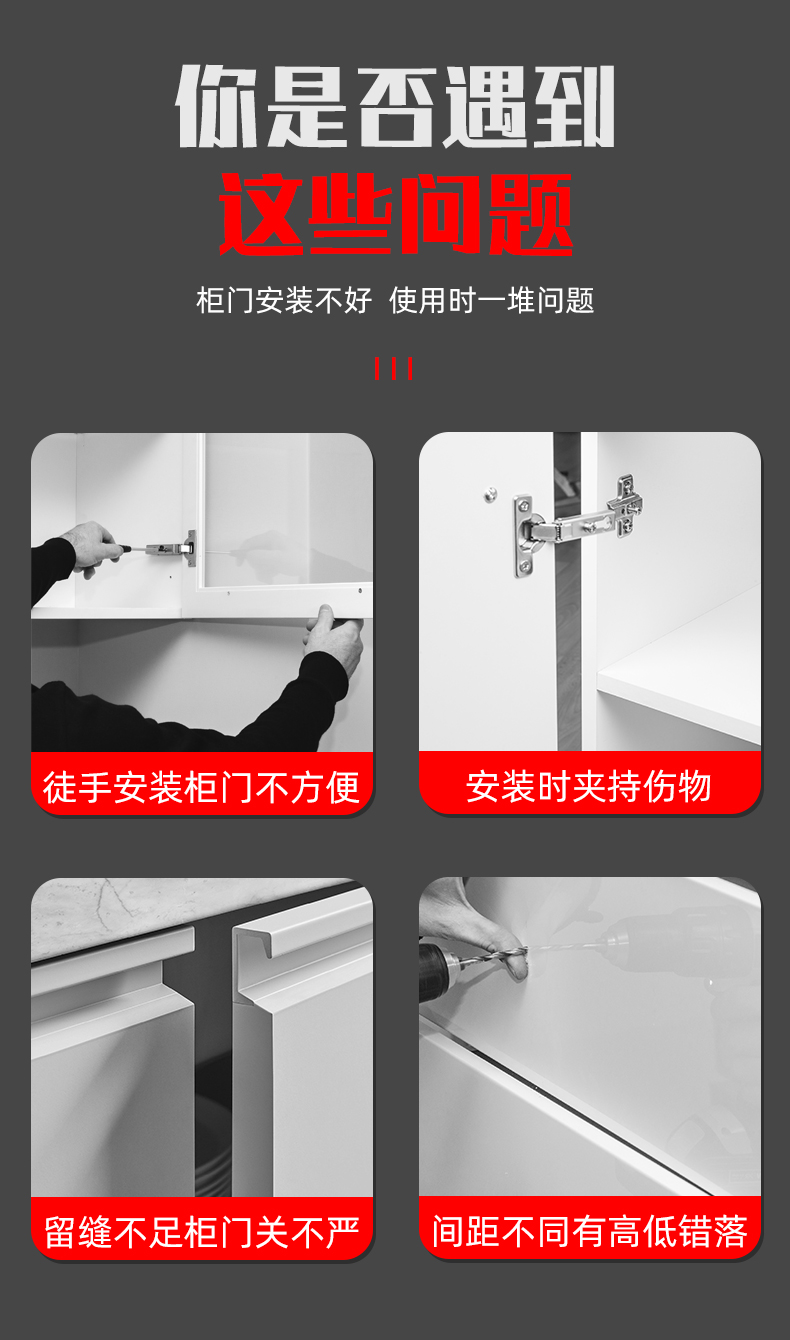 你是否遇到
这些问题

柜门安装不好 使用时一堆问题

徒手安装柜门不方便

安装时夹持伤物

留缝不足柜门关不严

间距不同有高低错落