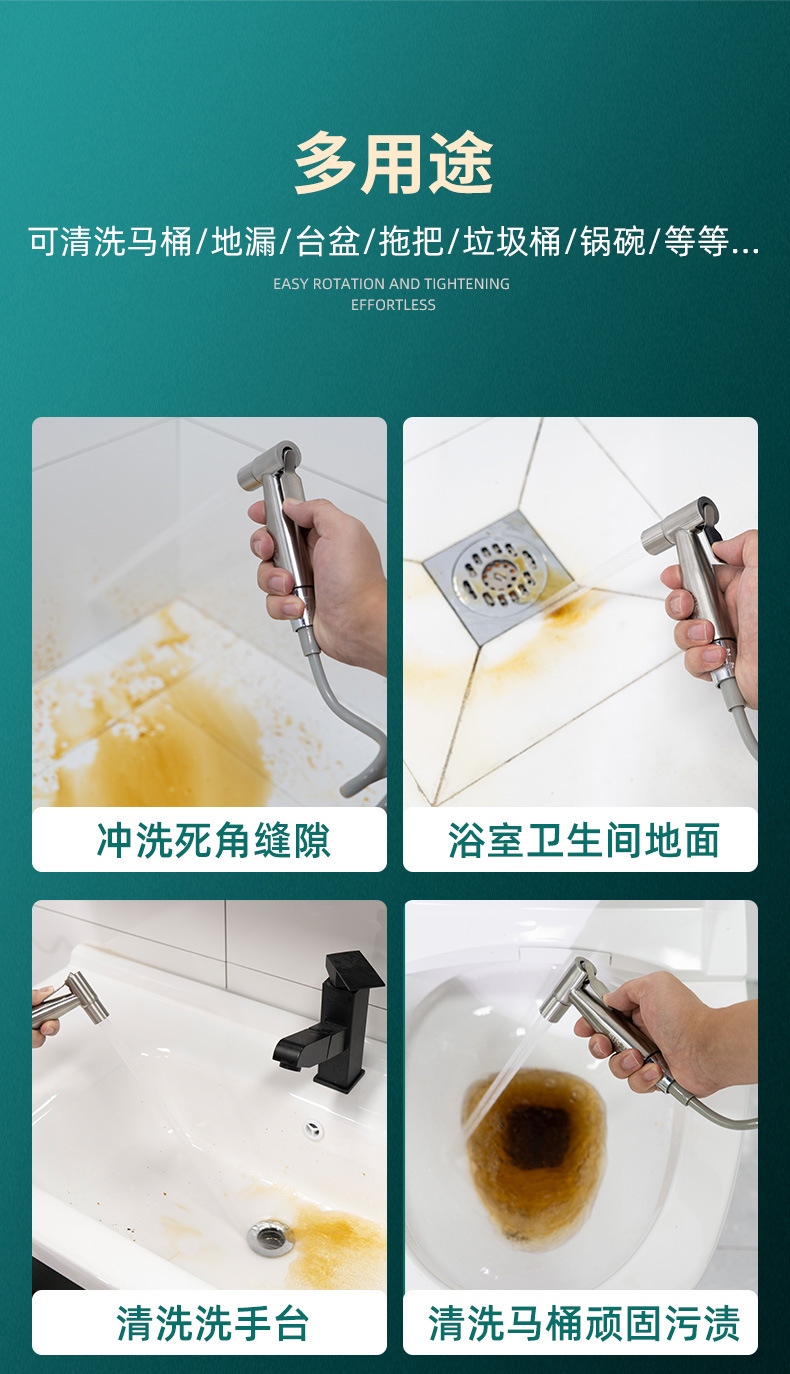 多用途

可清洗马桶/地漏/台盆/拖把/垃圾桶/锅碗/等等...

EASY ROTATION AND TIGHTENING
EFFORTLESS

冲洗死角缝隙

浴室卫生间地面

清洗洗手台

清洗马桶顽固污渍