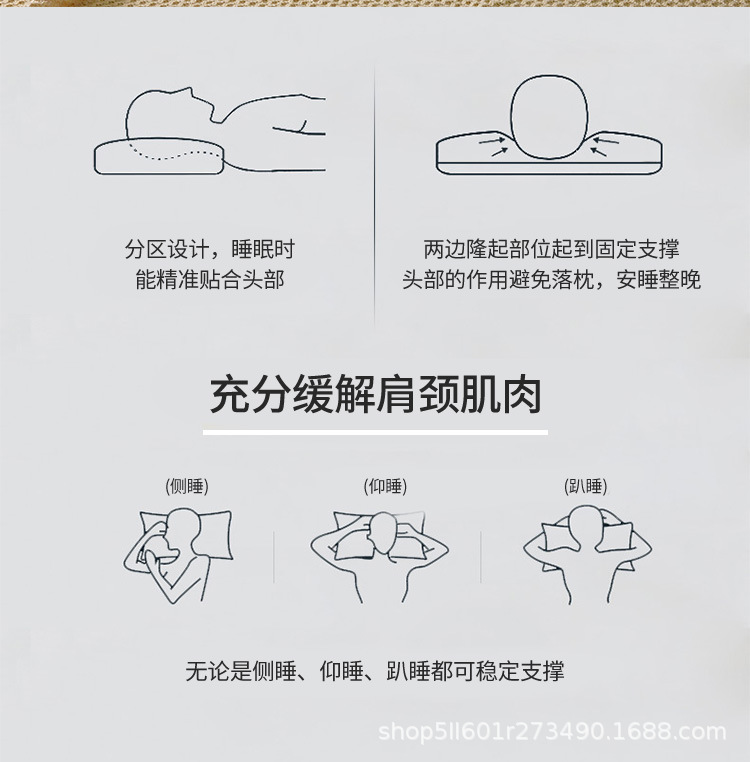 分区设计，睡眠时
能精准贴合头部

两边隆起部位起到固定支撑
头部的作用避免落枕，安睡整晚

充分缓解肩颈肌肉

(侧睡)

(仰睡)

(趴睡)

无论是侧睡、仰睡、趴睡都可稳定支撑

shop5ll601r273490.1688.com