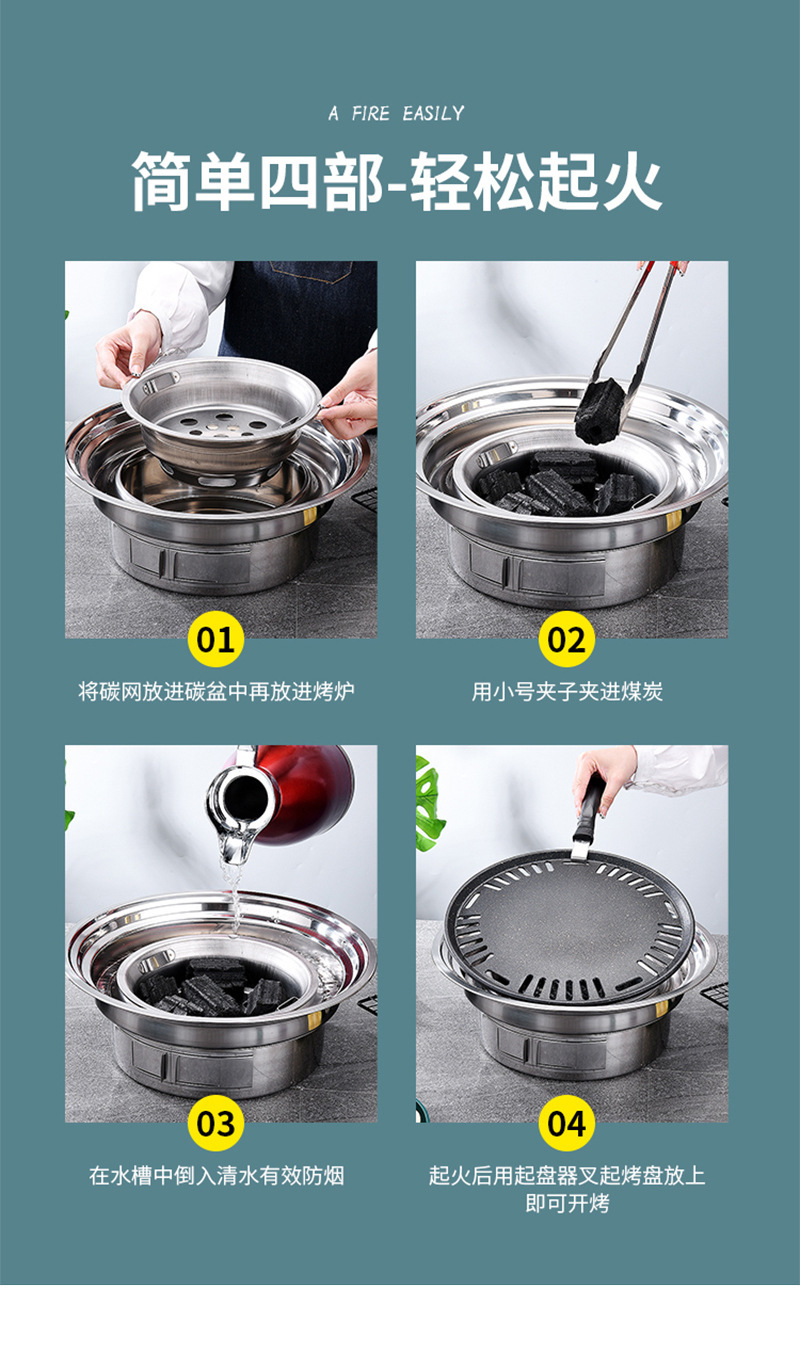 A FIRE EASILY

简单四部-轻松起火

01

将碳网放进碳盆中再放进烤炉

02

用小号夹子夹进煤炭

03

在水槽中倒入清水有效防烟

04

起火后用起盘器叉起烤盘放上即可开烤