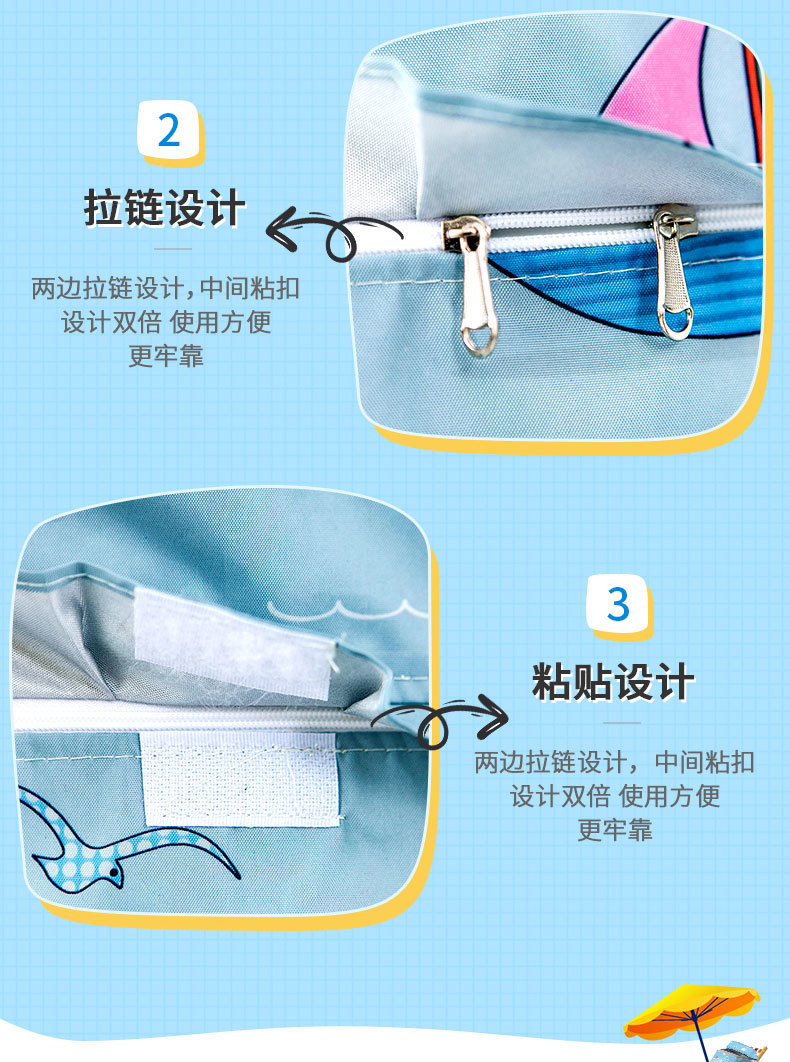 2

拉链设计

两边拉链设计,中间粘扣设计双倍 使用方便更牢靠

3

粘贴设计

两边拉链设计，中间粘扣设计双倍 使用方便更牢靠