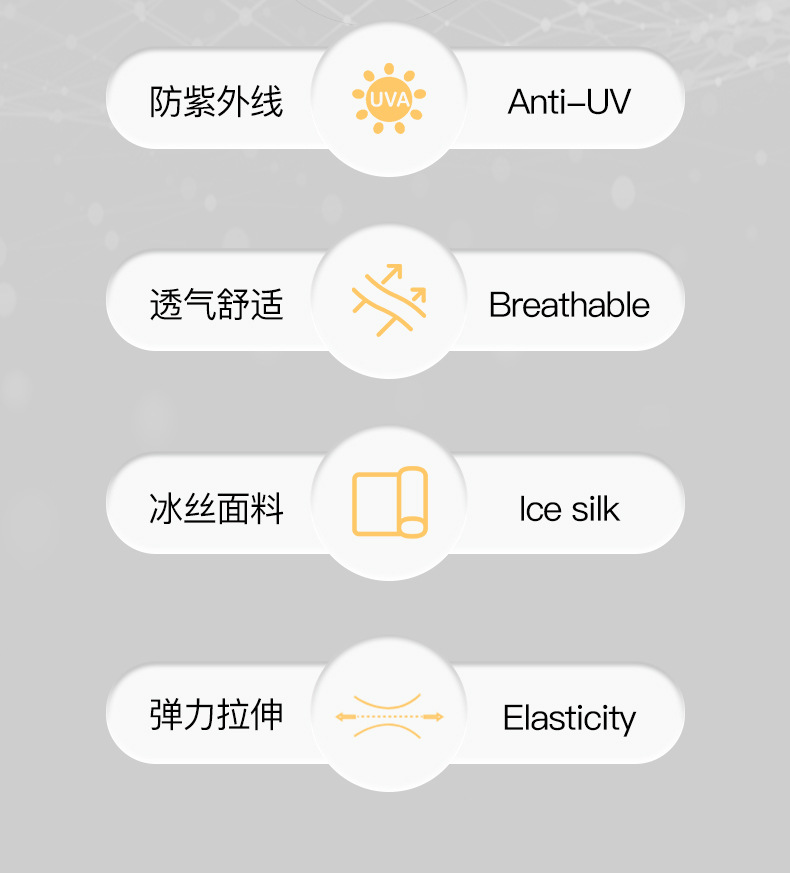 防紫外线 UVA Anti-UV

透气舒适 Breathable

冰丝面料 Ice silk

弹力拉伸 Elasticity