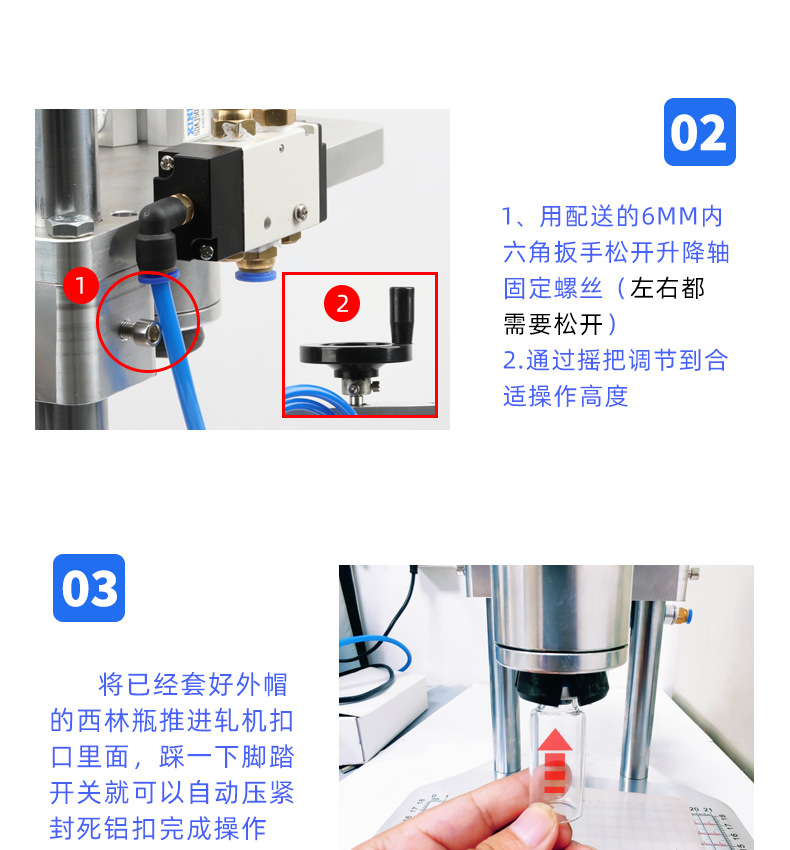 1

2

02

1、用配送的6MM内六角扳手松开升降轴固定螺丝（左右都需要松开）
2.通过摇把调节到合适操作高度

03

将已经套好外帽的西林瓶推进轧机扣口里面，踩一下脚踏开关就可以自动压紧封死铝扣完成操作