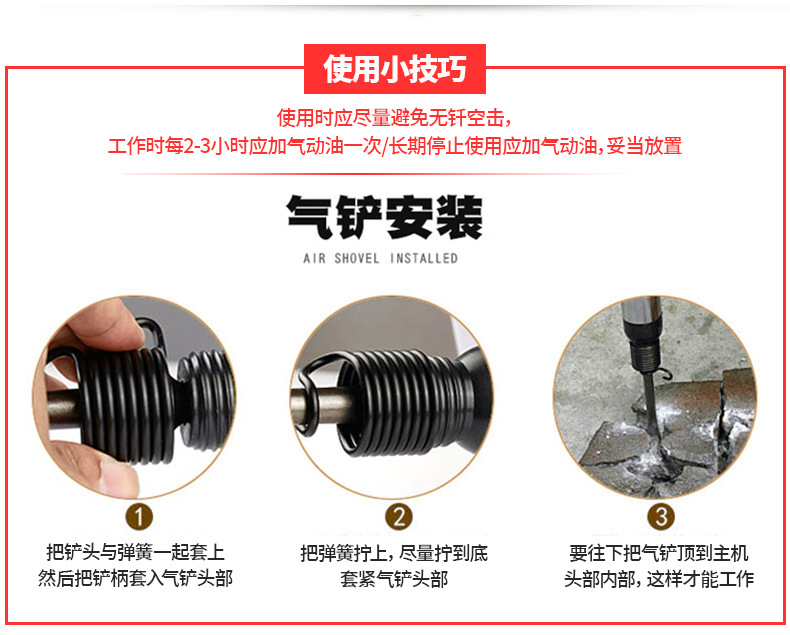 使用小技巧

使用时应尽量避免无钎空击，
工作时每2-3小时应加气动油一次/长期停止使用应加气动油，妥当放置

气铲安装
AIR SHOVEL INSTALLED

1
把铲头与弹簧一起套上
然后把铲柄套入气铲头部

2
把弹簧拧上，尽量拧到底
套紧气铲头部

3
要往下把气铲顶到主机
头部内部，这样才能工作