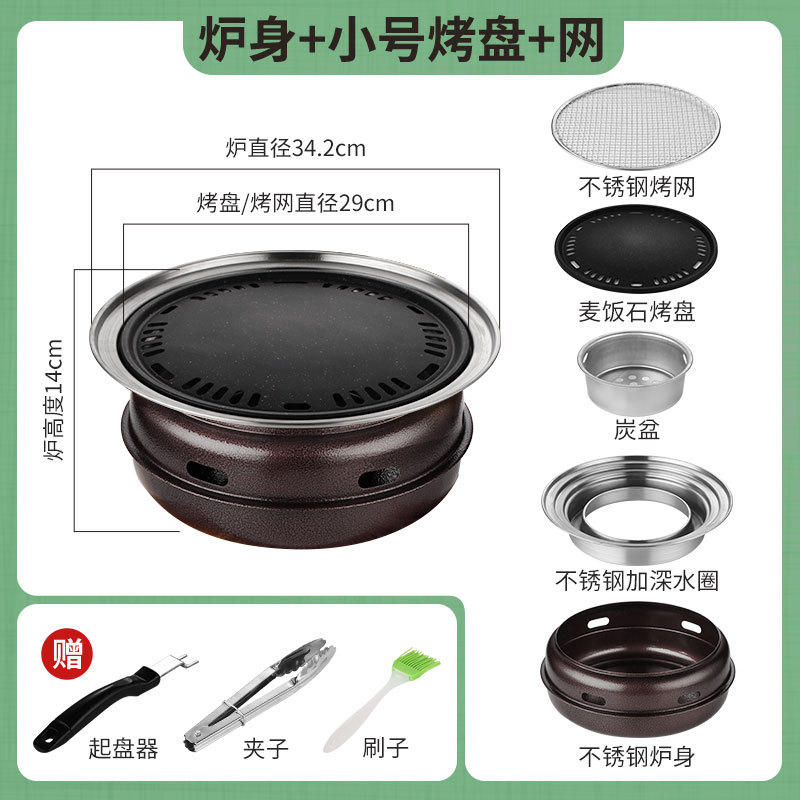 炉身+小号烤盘+网

炉直径34.2cm

烤盘/烤网直径29cm

炉高度14cm

不锈钢烤网

麦饭石烤盘

炭盆

不锈钢加深水圈

不锈钢炉身

赠

起盘器

夹子

刷子