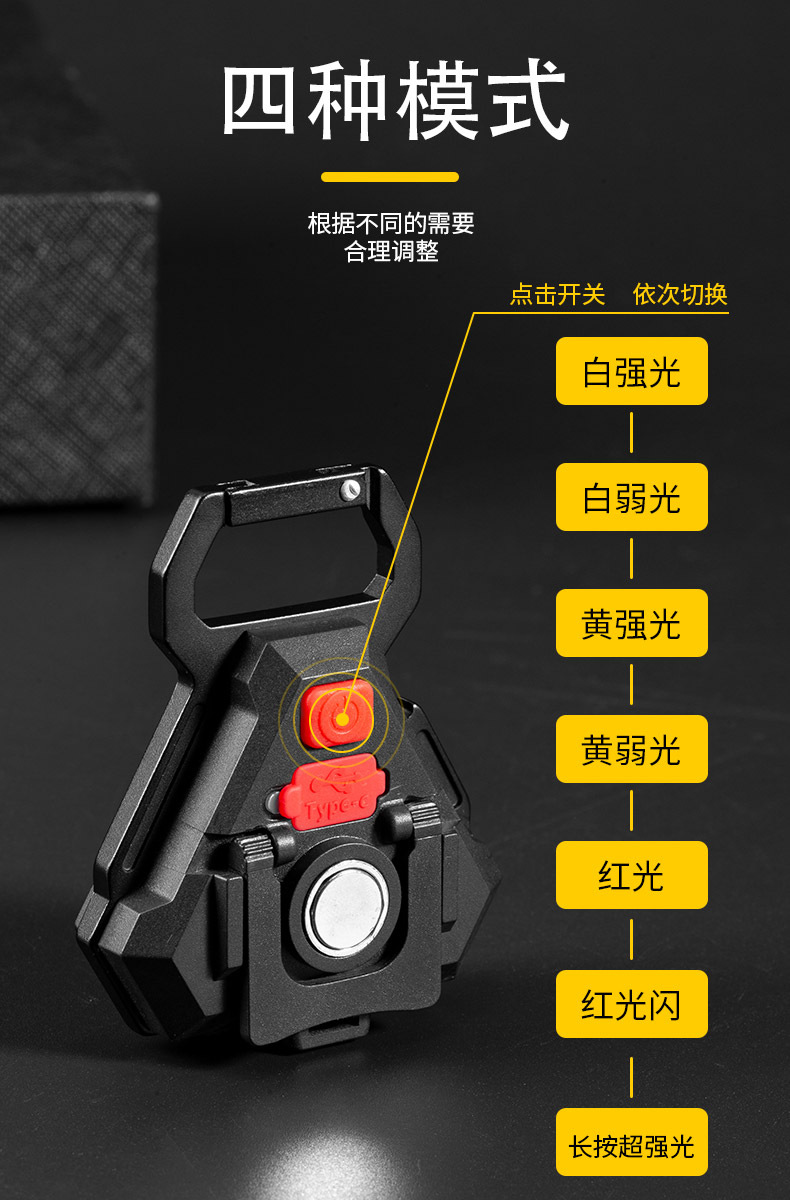 四种模式

根据不同的需要
合理调整

点击开关　依次切换

白强光

白弱光

黄强光

黄弱光

红光

红光闪

长按超强光

Type-C