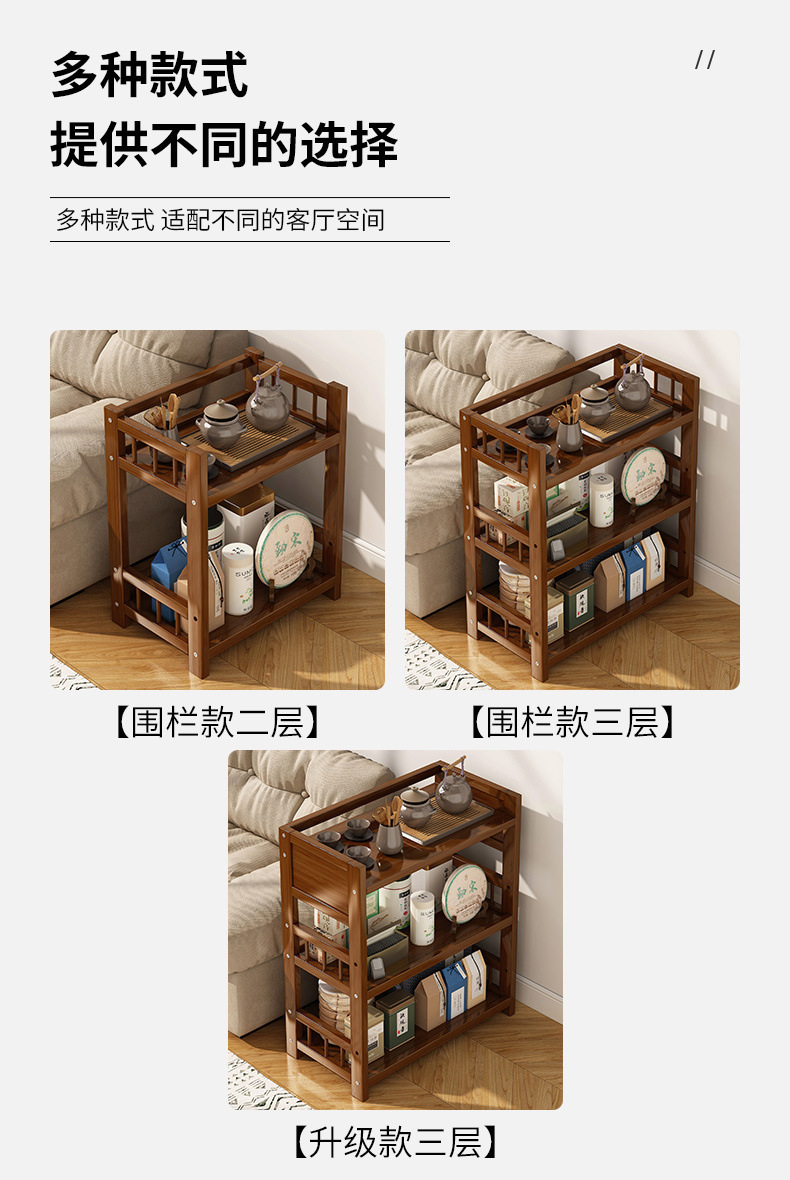 多种款式
提供不同的选择

//

多种款式 适配不同的客厅空间

【围栏款二层】

【围栏款三层】

【升级款三层】