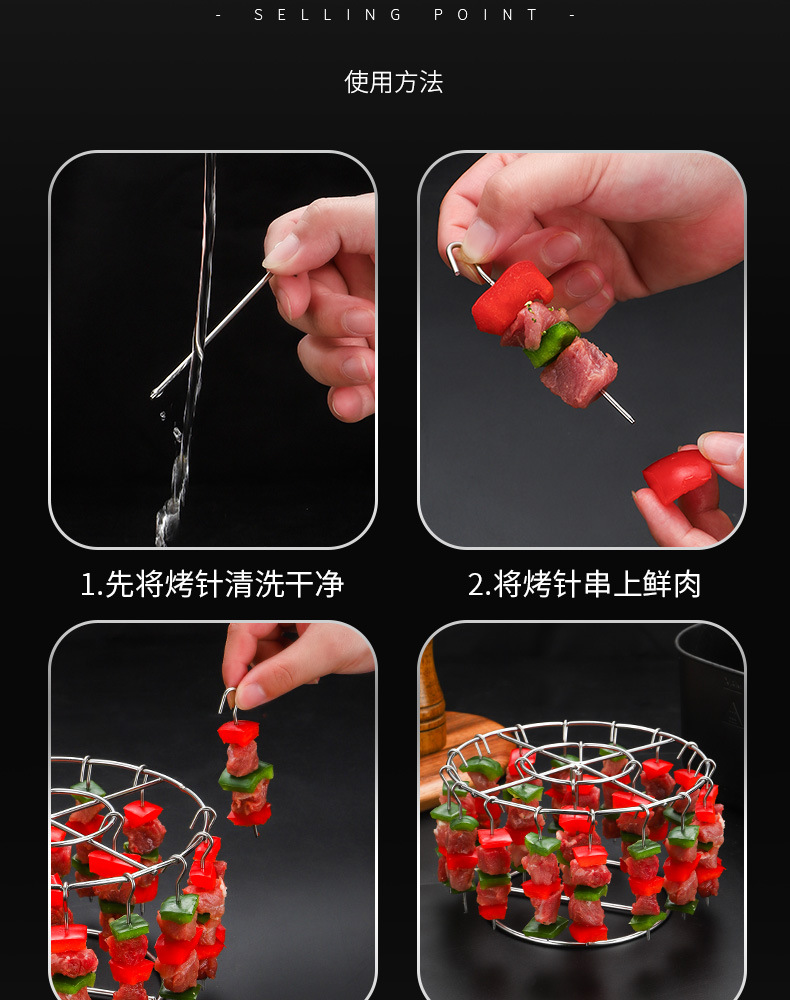 - SELLING POINT -

使用方法

1.先将烤针清洗干净

2.将烤针串上鲜肉