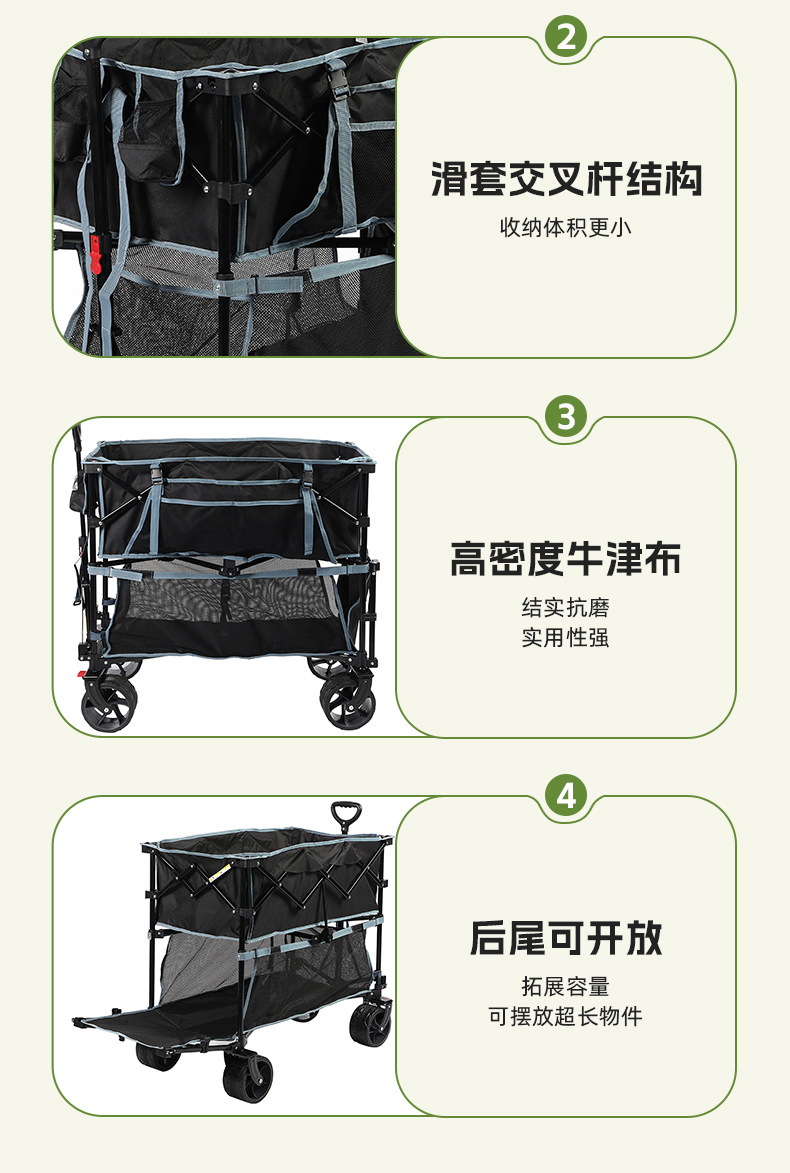 2

滑套交叉杆结构

收纳体积更小

3

高密度牛津布

结实抗磨
实用性强

4

后尾可开放

拓展容量
可摆放超长物件