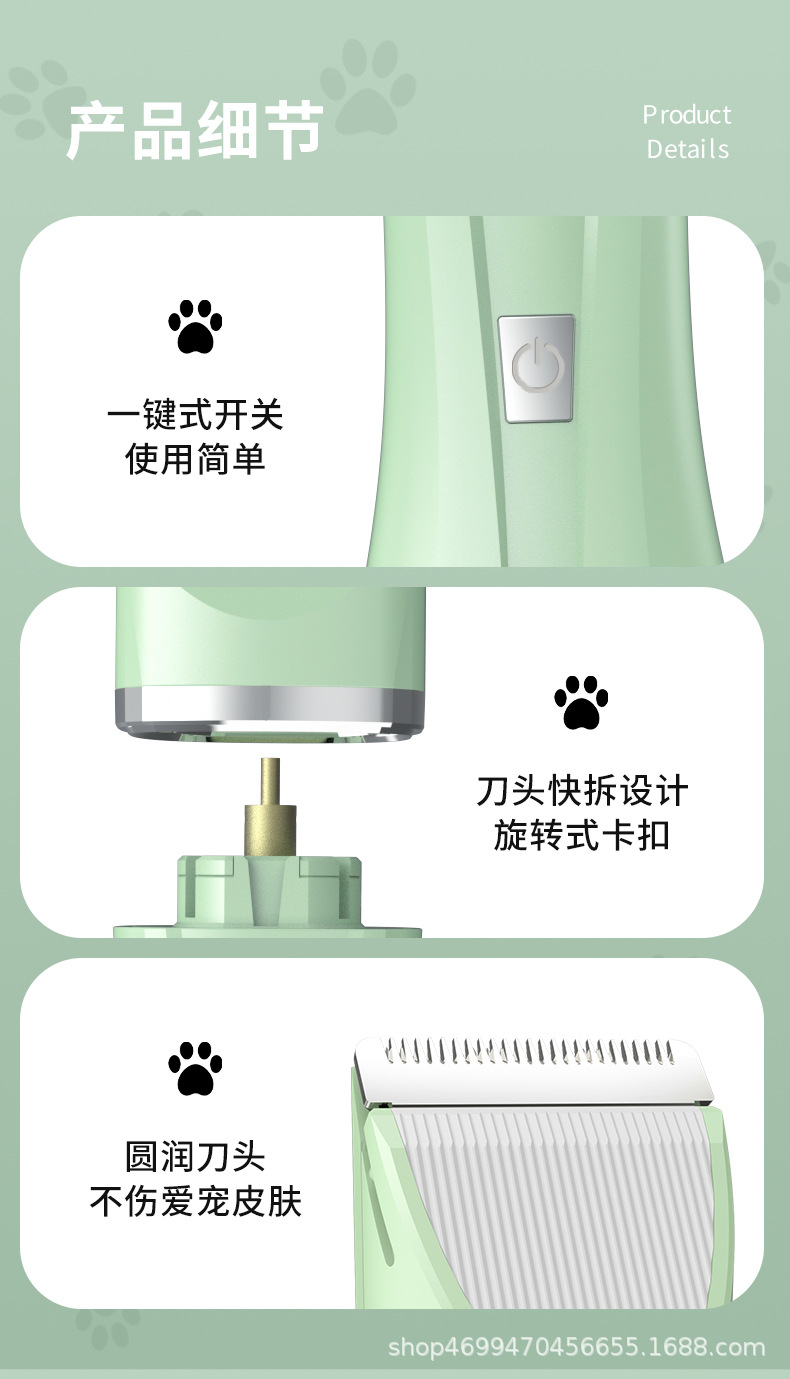 产品细节

Product Details

一键式开关
使用简单

刀头快拆设计
旋转式卡扣

圆润刀头
不伤爱宠皮肤

shop4699470456655.1688.com