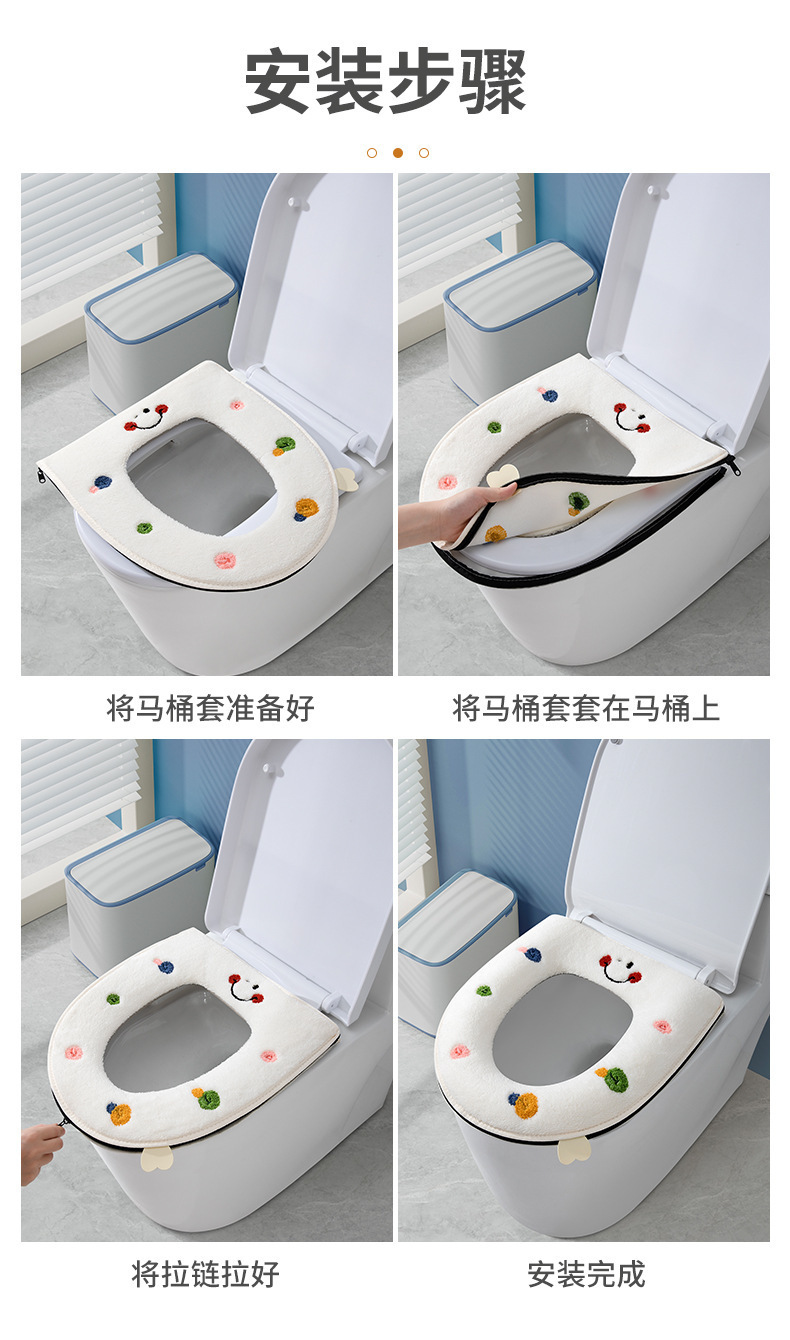 安装步骤

将马桶套准备好

将马桶套套在马桶上

将拉链拉好

安装完成