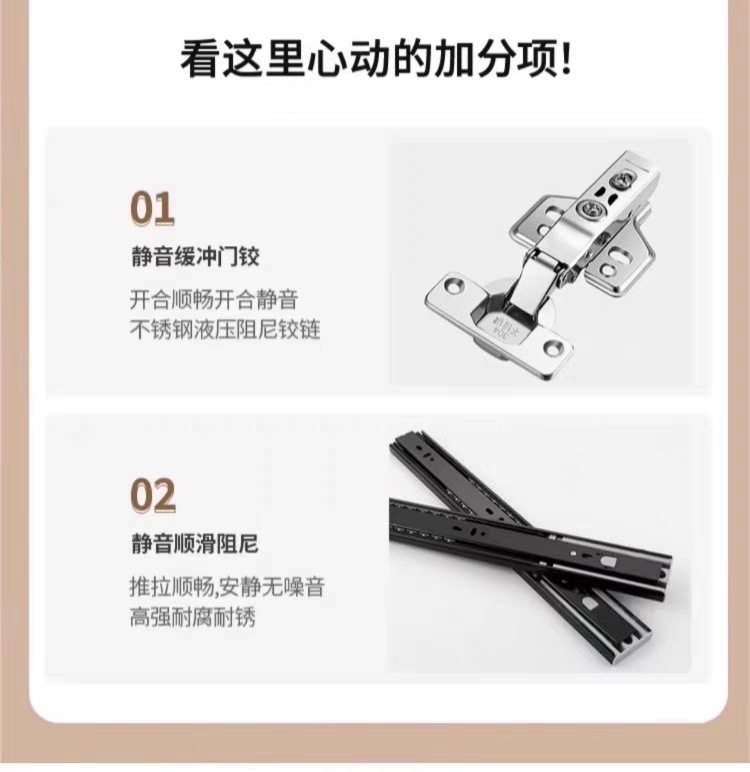 看这里心动的加分项!

01

静音缓冲门铰

开合顺畅开合静音
不锈钢液压阻尼铰链

02

静音顺滑阻尼

推拉顺畅,安静无噪音
高强耐腐耐锈