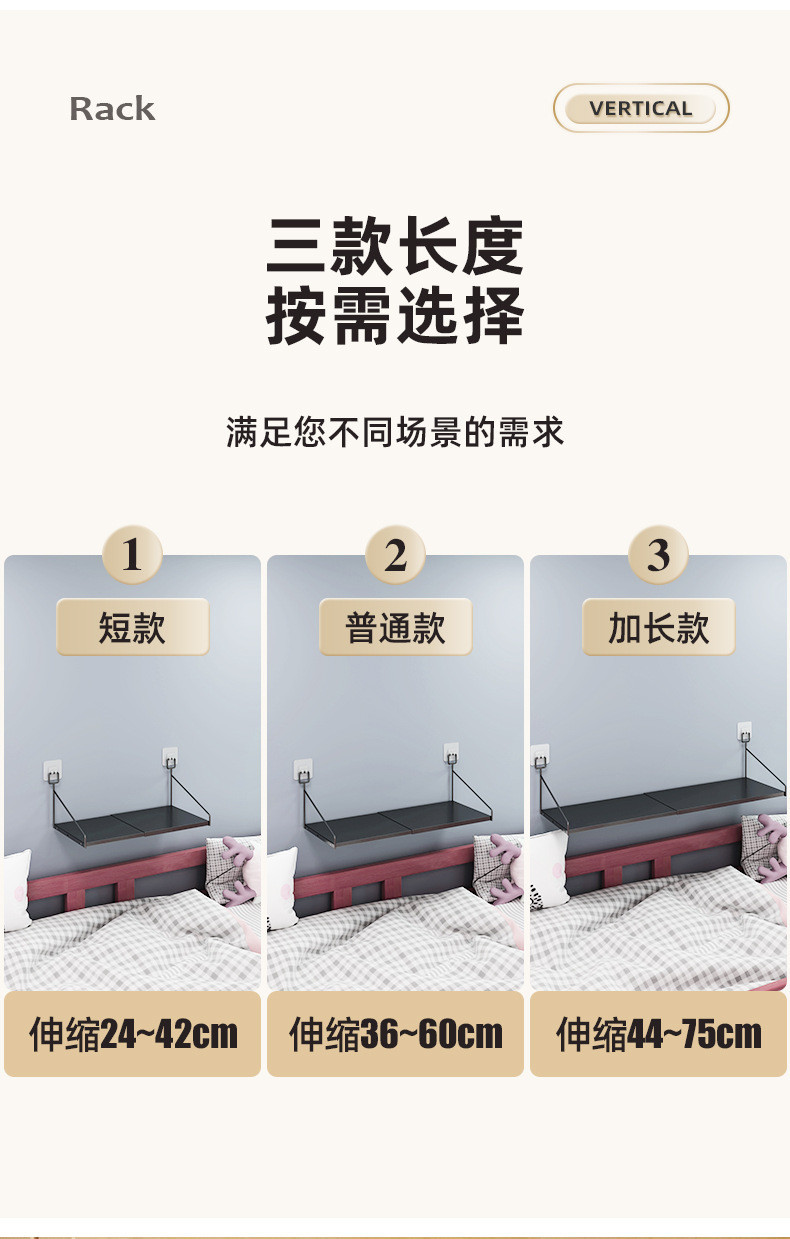 Rack

VERTICAL

三款长度
按需选择

满足您不同场景的需求

1
短款
伸缩24~42cm

2
普通款
伸缩36~60cm

3
加长款
伸缩44~75cm