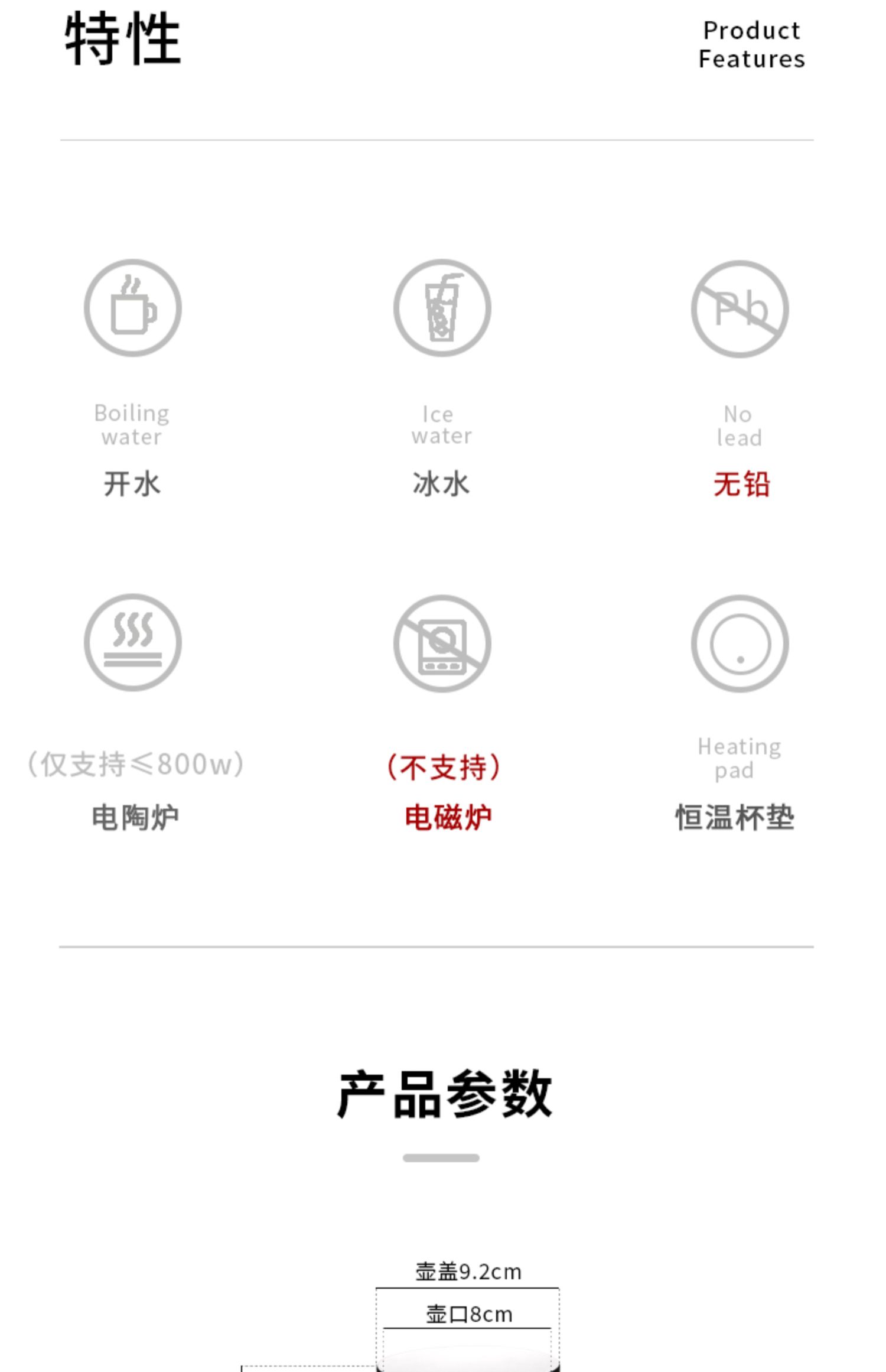 特性

Product
Features

Pb

Boiling
water

开水

Ice
water

冰水

No
lead

无铅

(仅支持≤800w)

电陶炉

(不支持)

电磁炉

Heating
pad

恒温杯垫

产品参数

壶盖9.2cm

壶口8cm