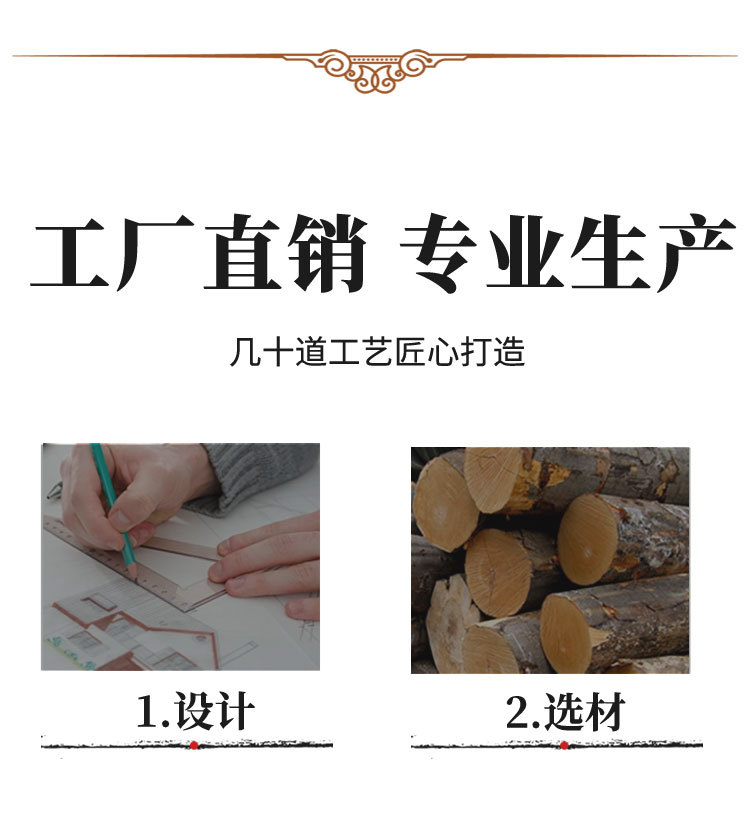 工厂直销 专业生产

几十道工艺匠心打造

1.设计

2.选材