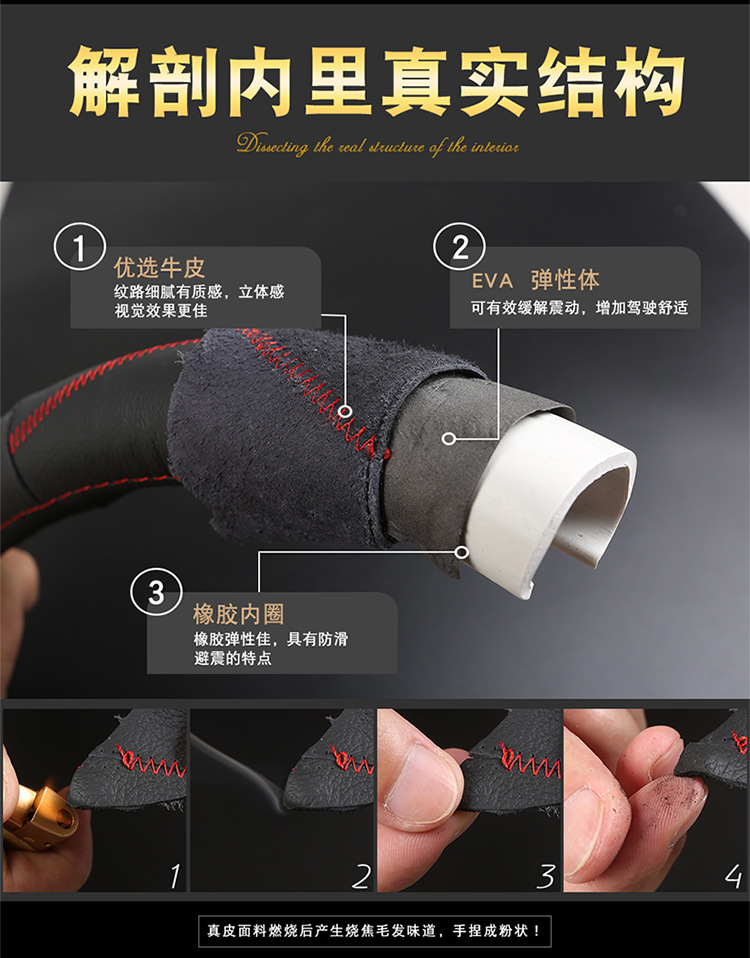 解剖内里真实结构

Dissecting the real structure of the interior

1
优选牛皮
纹路细腻有质感，立体感视觉效果更佳

2
EVA 弹性体
可有效缓解震动，增加驾驶舒适

3
橡胶内圈
橡胶弹性佳，具有防滑避震的特点

1

2

3

4

真皮面料燃烧后产生烧焦毛发味道，手捏成粉状！