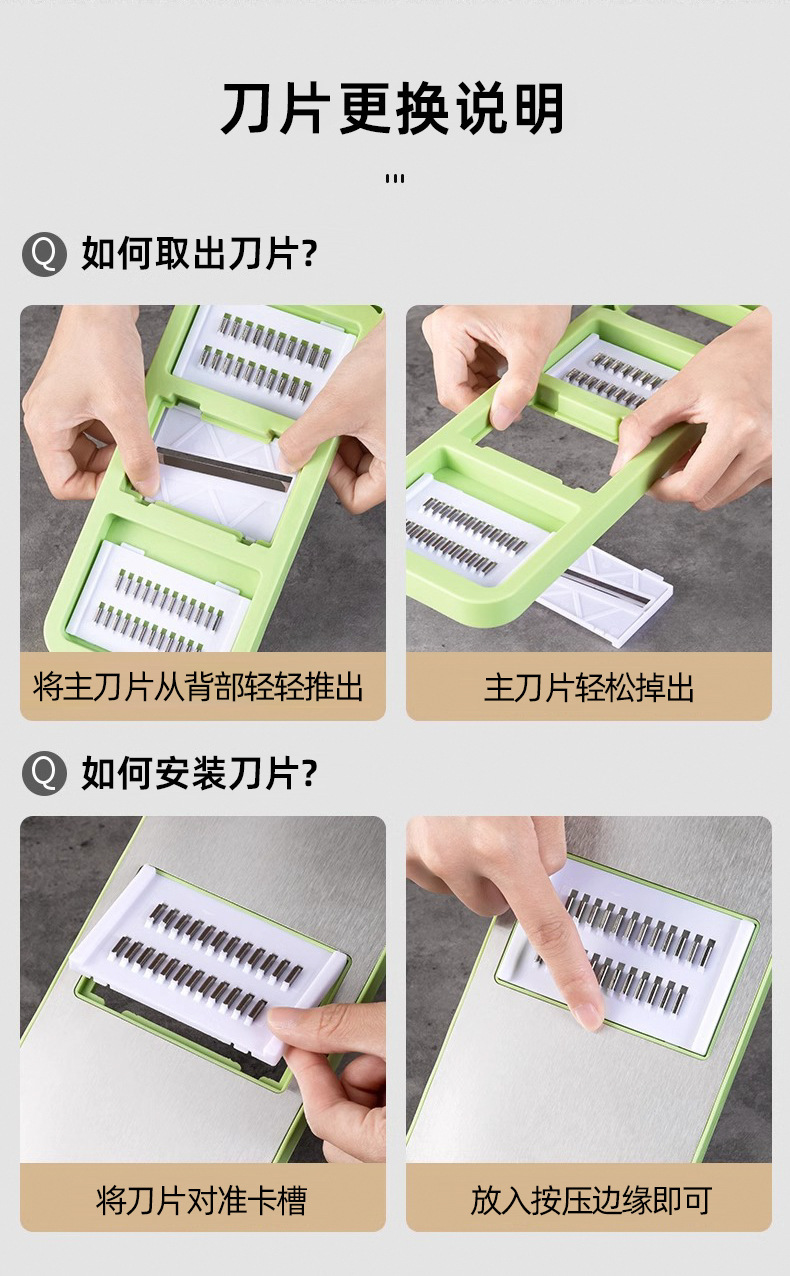 刀片更换说明

Q 如何取出刀片?

将主刀片从背部轻轻推出

主刀片轻松掉出

Q 如何安装刀片?

将刀片对准卡槽

放入按压边缘即可