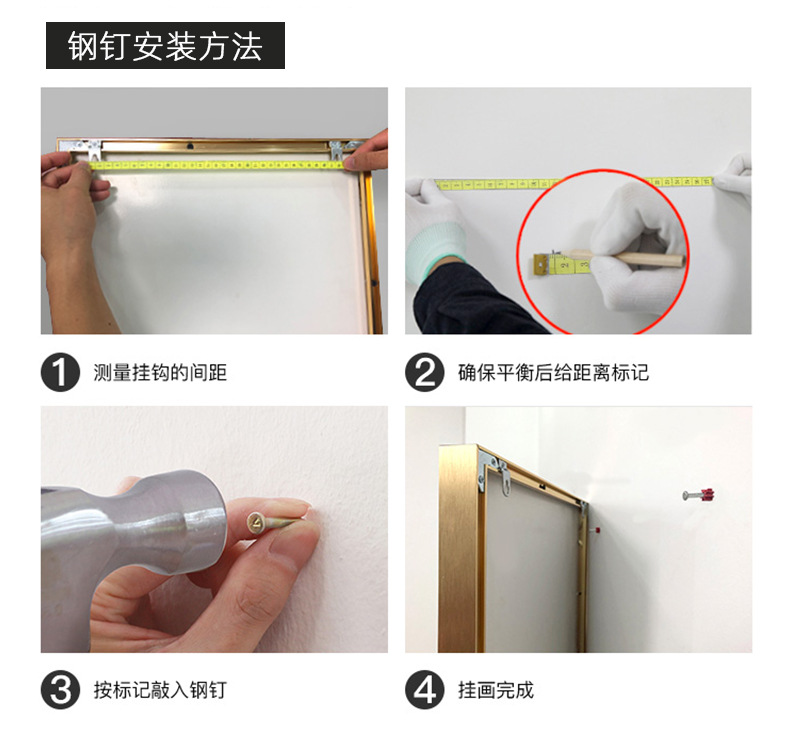 钢钉安装方法

1 测量挂钩的间距

2 确保平衡后给距离标记

3 按标记敲入钢钉

4 挂画完成