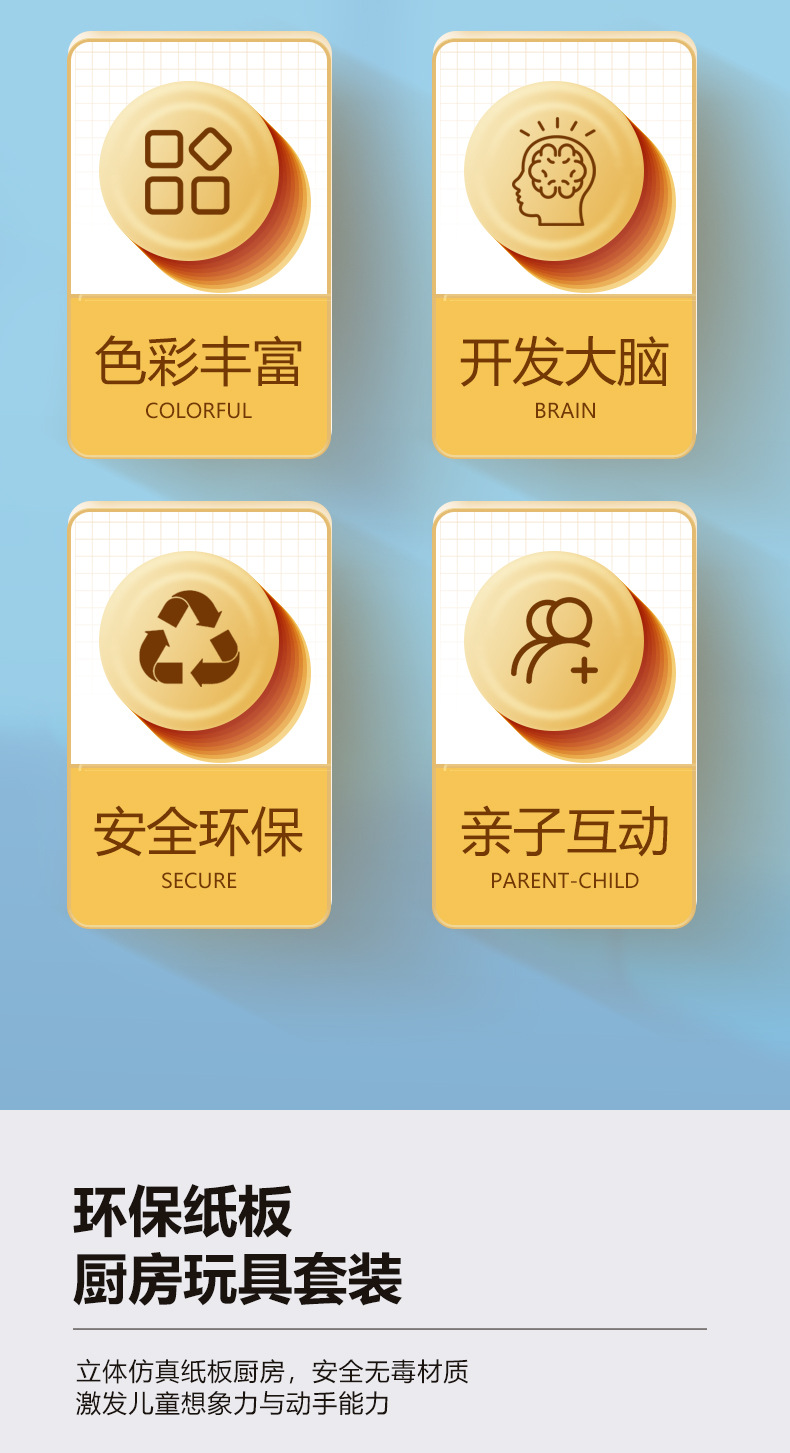 色彩丰富
COLORFUL

开发大脑
BRAIN

安全环保
SECURE

亲子互动
PARENT-CHILD

环保纸板
厨房玩具套装

立体仿真纸板厨房，安全无毒材质
激发儿童想象力与动手能力