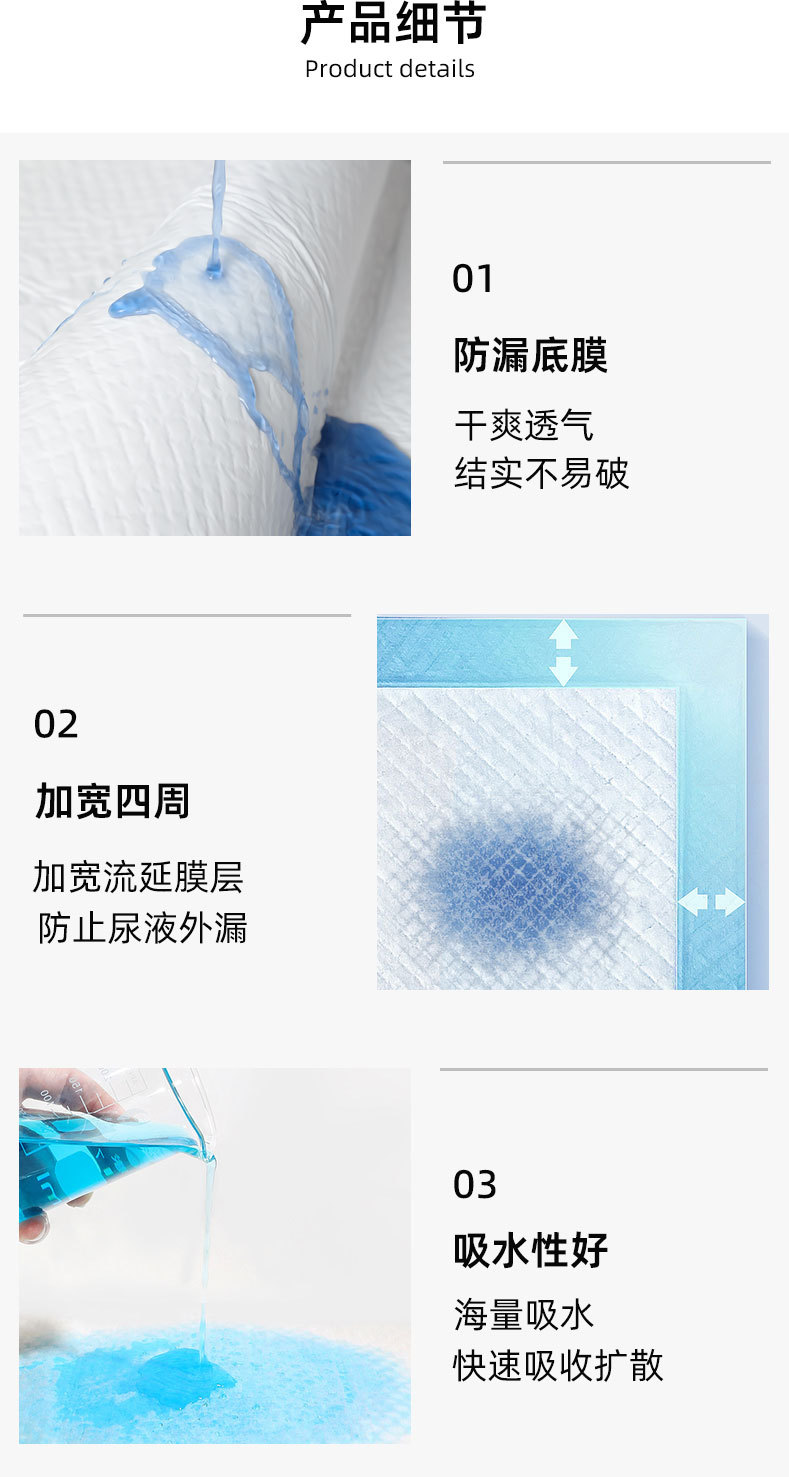 产品细节
Product details

01

防漏底膜

干爽透气
结实不易破

02

加宽四周

加宽流延膜层
防止尿液外漏

03

吸水性好

海量吸水
快速吸收扩散