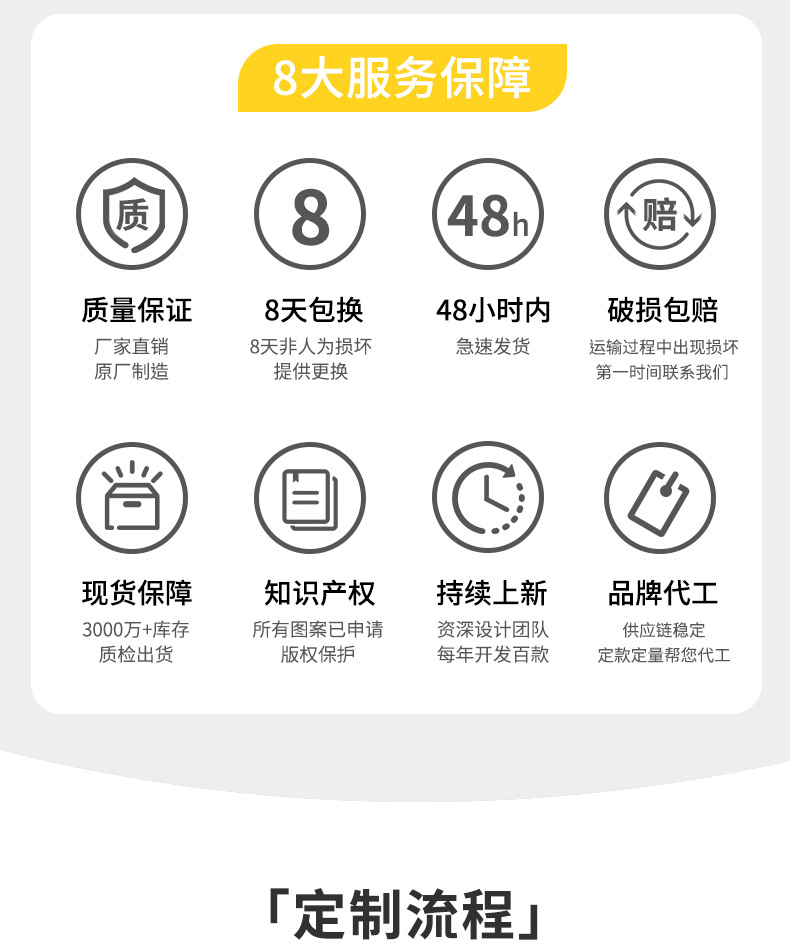 8大服务保障

质

质量保证
厂家直销
原厂制造

8

8天包换
8天非人为损坏
提供更换

48h

48小时内
急速发货

赔

破损包赔
运输过程中出现损坏
第一时间联系我们

现货保障
3000万+库存
质检出货

知识产权
所有图案已申请
版权保护

持续上新
资深设计团队
每年开发百款

品牌代工
供应链稳定
定款定量帮您代工

「定制流程」