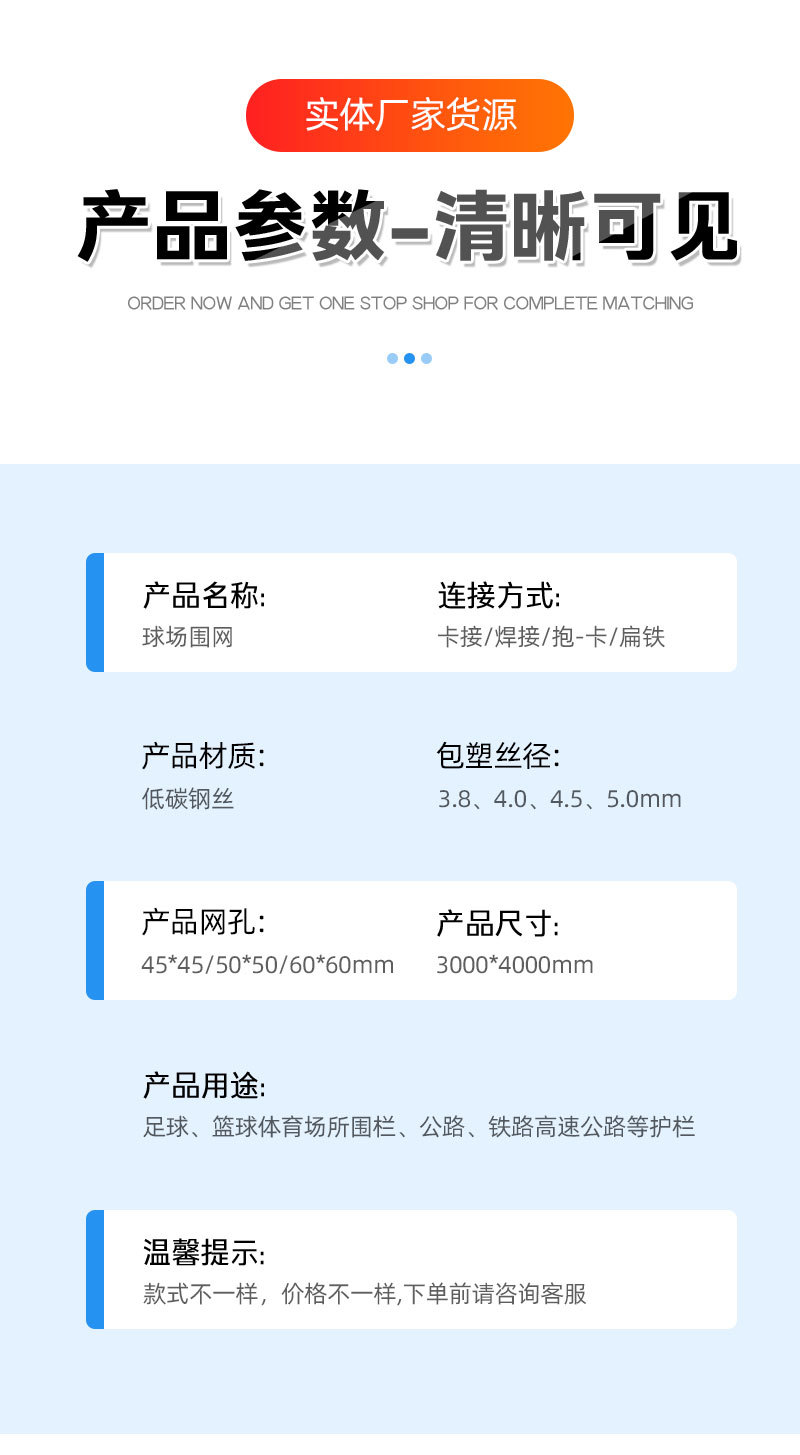 实体厂家货源

产品参数-清晰可见

ORDER NOW AND GET ONE STOP SHOP FOR COMPLETE MATCHING

产品名称:
球场围网

连接方式:
卡接/焊接/抱-卡/扁铁

产品材质:
低碳钢丝

包塑丝径:
3.8、4.0、4.5、5.0mm

产品网孔:
45*45/50*50/60*60mm

产品尺寸:
3000*4000mm

产品用途:
足球、篮球体育场所围栏、公路、铁路高速公路等护栏

温馨提示:
款式不一样，价格不一样,下单前请咨询客服