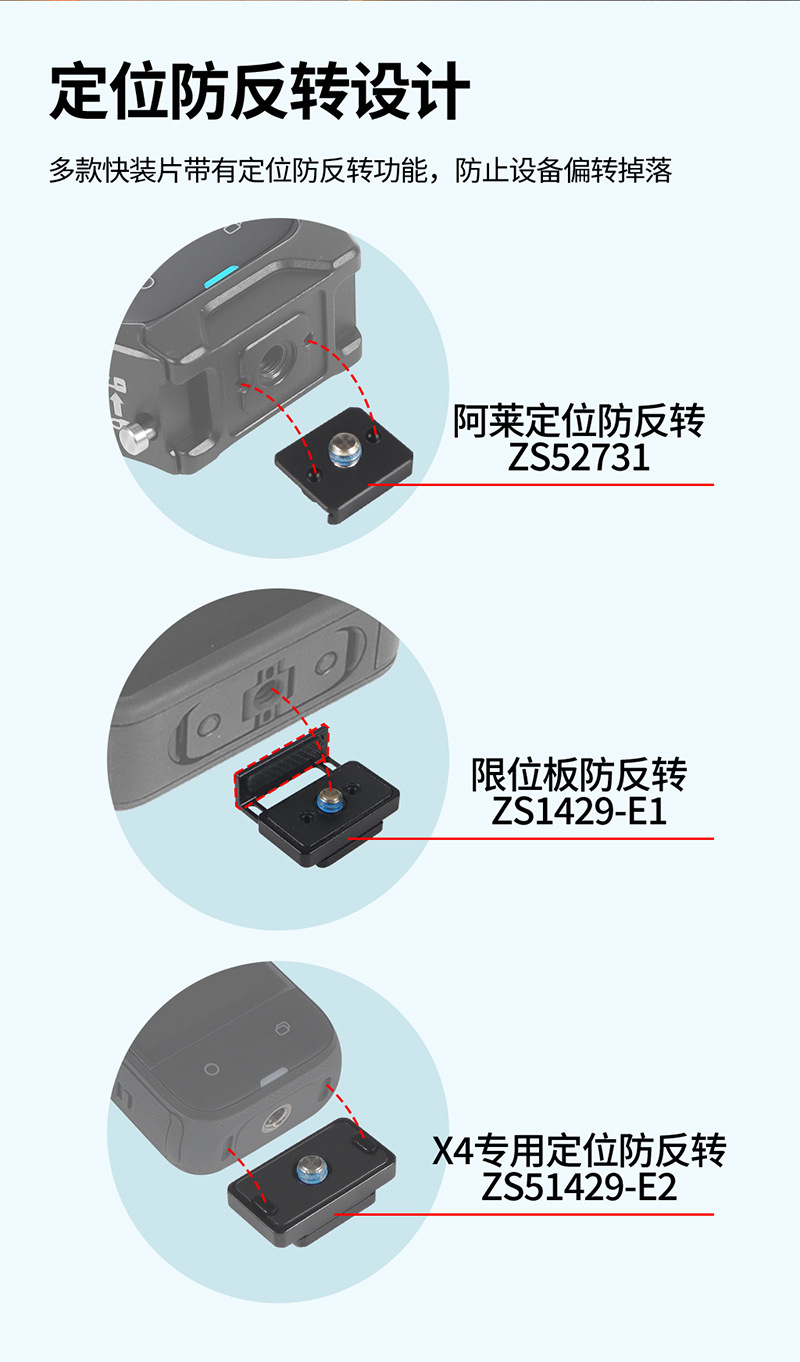 定位防反转设计

多款快装片带有定位防反转功能，防止设备偏转掉落

阿莱定位防反转
ZS52731

限位板防反转
ZS1429-E1

X4专用定位防反转
ZS51429-E2