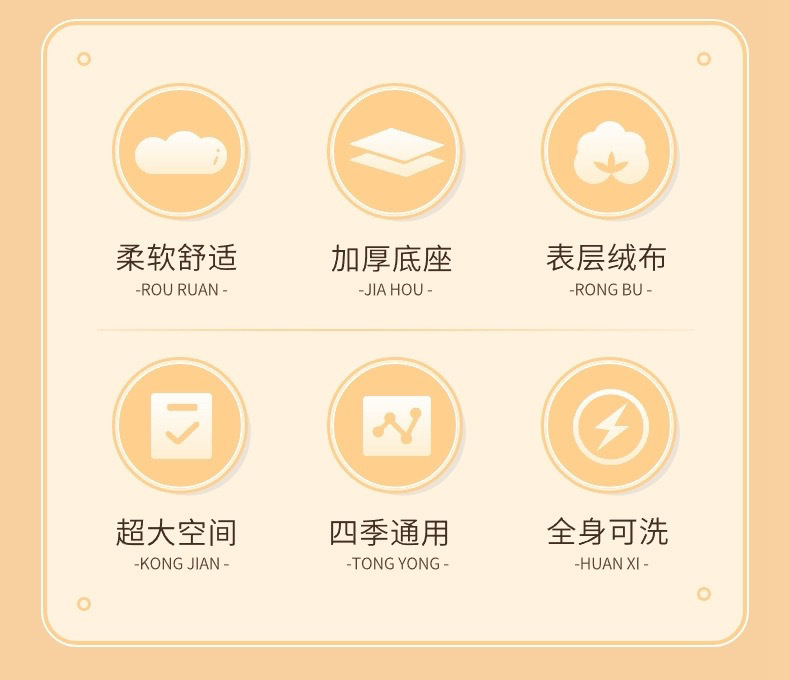 柔软舒适
-ROU RUAN -

加厚底座
-JIA HOU -

表层绒布
-RONG BU -

超大空间
-KONG JIAN -

四季通用
-TONG YONG -

全身可洗
-HUAN XI -