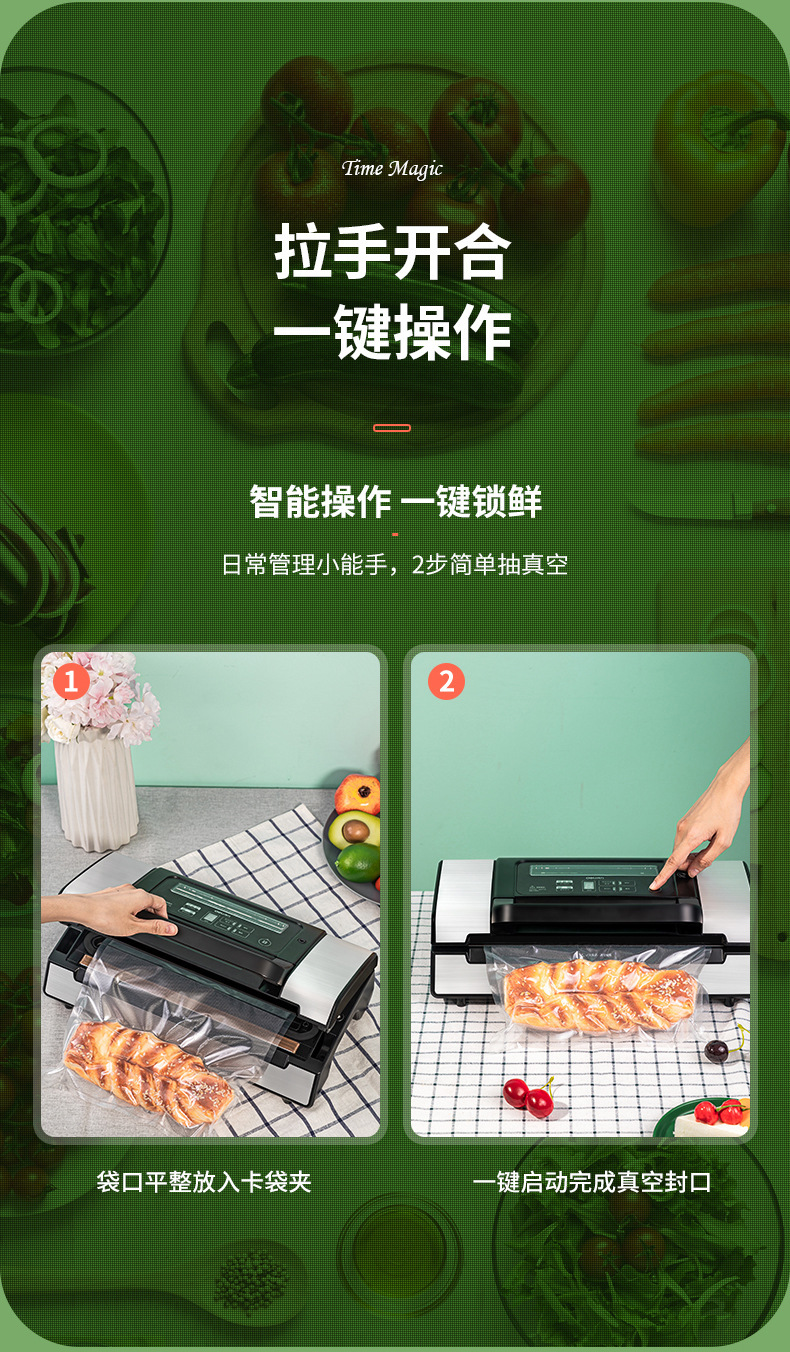 Time Magic

拉手开合
一键操作

智能操作 一键锁鲜

日常管理小能手，2步简单抽真空

1

2

袋口平整放入卡袋夹

一键启动完成真空封口