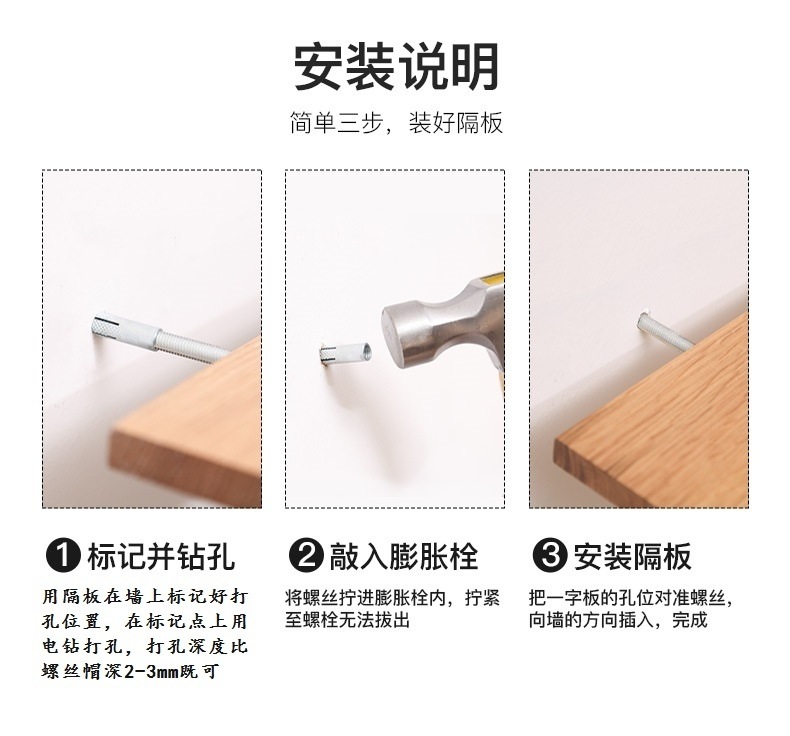 安装说明

简单三步，装好隔板

❶ 标记并钻孔

用隔板在墙上标记好打孔位置，在标记点上用电钻打孔，打孔深度比螺丝帽深2-3mm既可

❷ 敲入膨胀栓

将螺丝拧进膨胀栓内，拧紧至螺栓无法拔出

❸ 安装隔板

把一字板的孔位对准螺丝，向墙的方向插入，完成