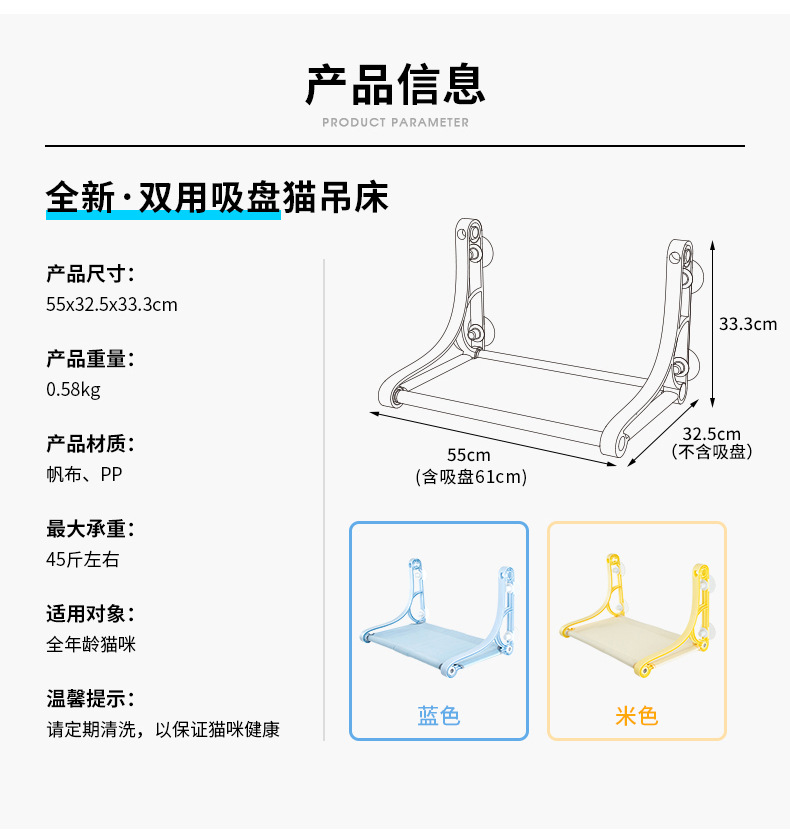 产品信息

PRODUCT PARAMETER

全新·双用吸盘猫吊床

产品尺寸:
55x32.5x33.3cm

产品重量:
0.58kg

产品材质:
帆布、PP

最大承重:
45斤左右

适用对象:
全年龄猫咪

温馨提示:
请定期清洗，以保证猫咪健康

33.3cm

32.5cm
(不含吸盘)

55cm
(含吸盘61cm)

蓝色

米色