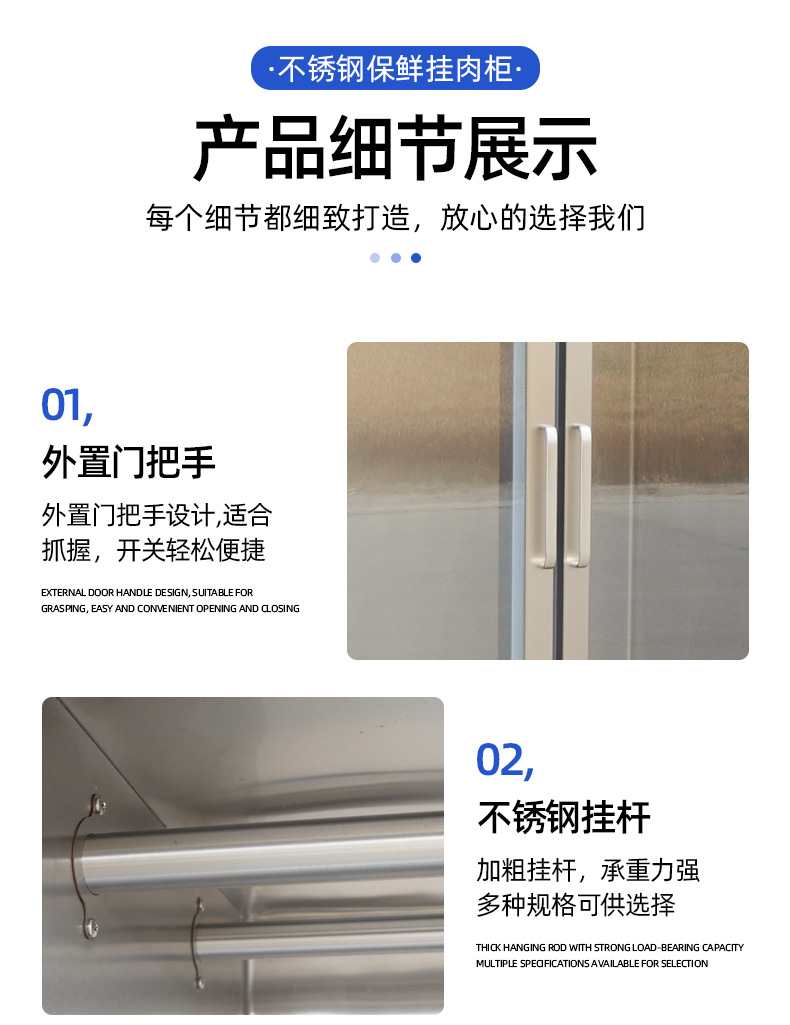 ·不锈钢保鲜挂肉柜·

产品细节展示

每个细节都细致打造，放心的选择我们

01,

外置门把手

外置门把手设计,适合抓握，开关轻松便捷

EXTERNAL DOOR HANDLE DESIGN, SUITABLE FOR GRASPING, EASY AND CONVENIENT OPENING AND CLOSING

02,

不锈钢挂杆

加粗挂杆，承重力强
多种规格可供选择

THICK HANGING ROD WITH STRONG LOAD-BEARING CAPACITY
MULTIPLE SPECIFICATIONS AVAILABLE FOR SELECTION