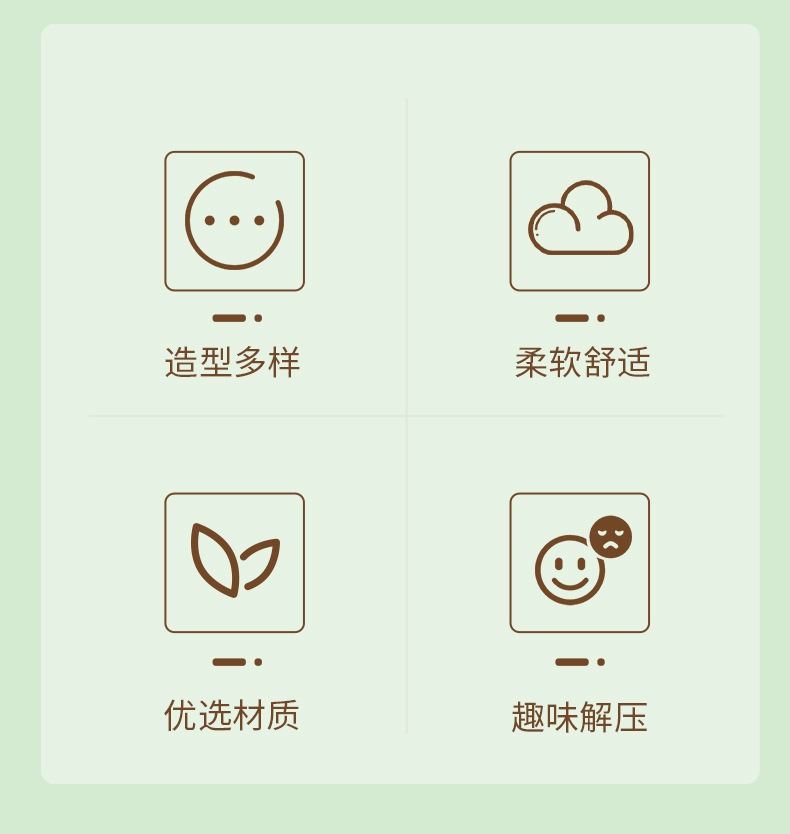 造型多样

柔软舒适

优选材质

趣味解压