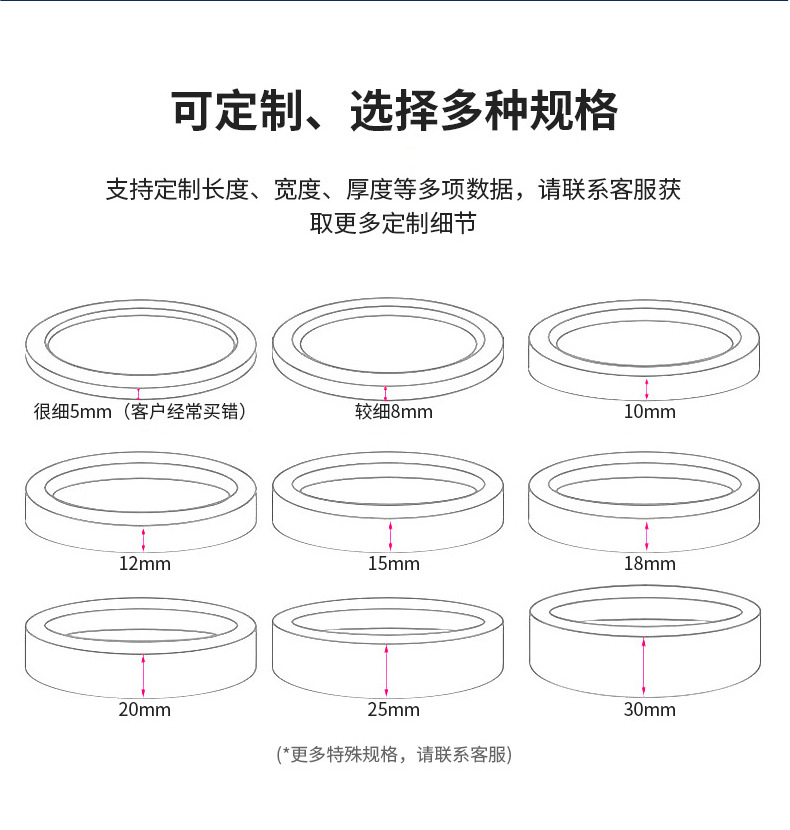 可定制、选择多种规格

支持定制长度、宽度、厚度等多项数据，请联系客服获取更多定制细节

很细5mm（客户经常买错）

较细8mm

10mm

12mm

15mm

18mm

20mm

25mm

30mm

(*更多特殊规格，请联系客服)