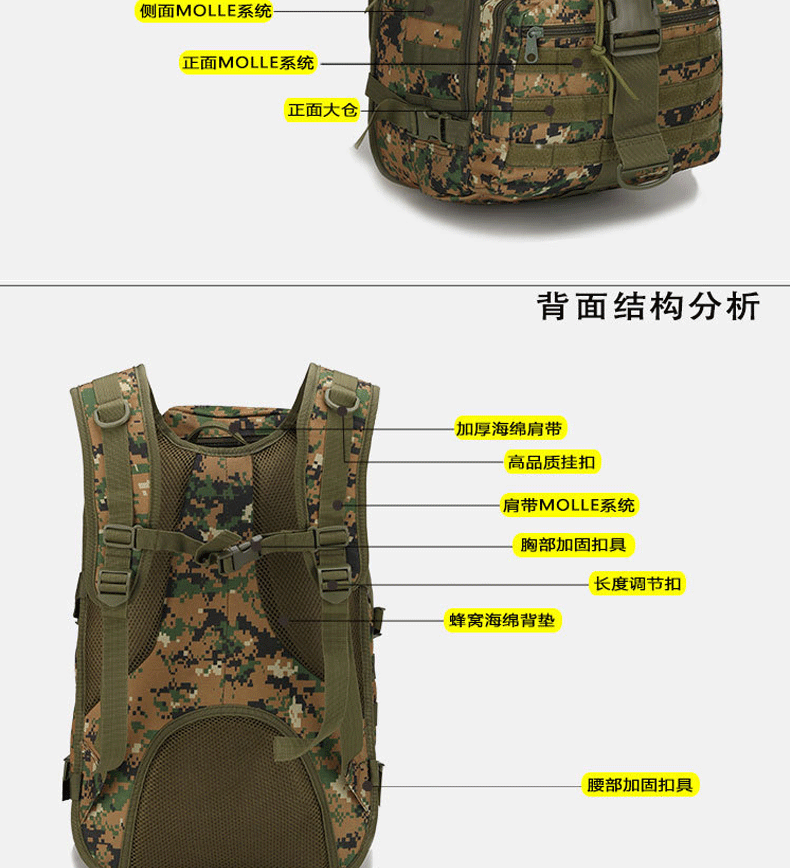 侧面MOLLE系统

正面MOLLE系统

正面大仓

背面结构分析

加厚海绵肩带

高品质挂扣

肩带MOLLE系统

胸部加固扣具

长度调节扣

蜂窝海绵背垫

腰部加固扣具