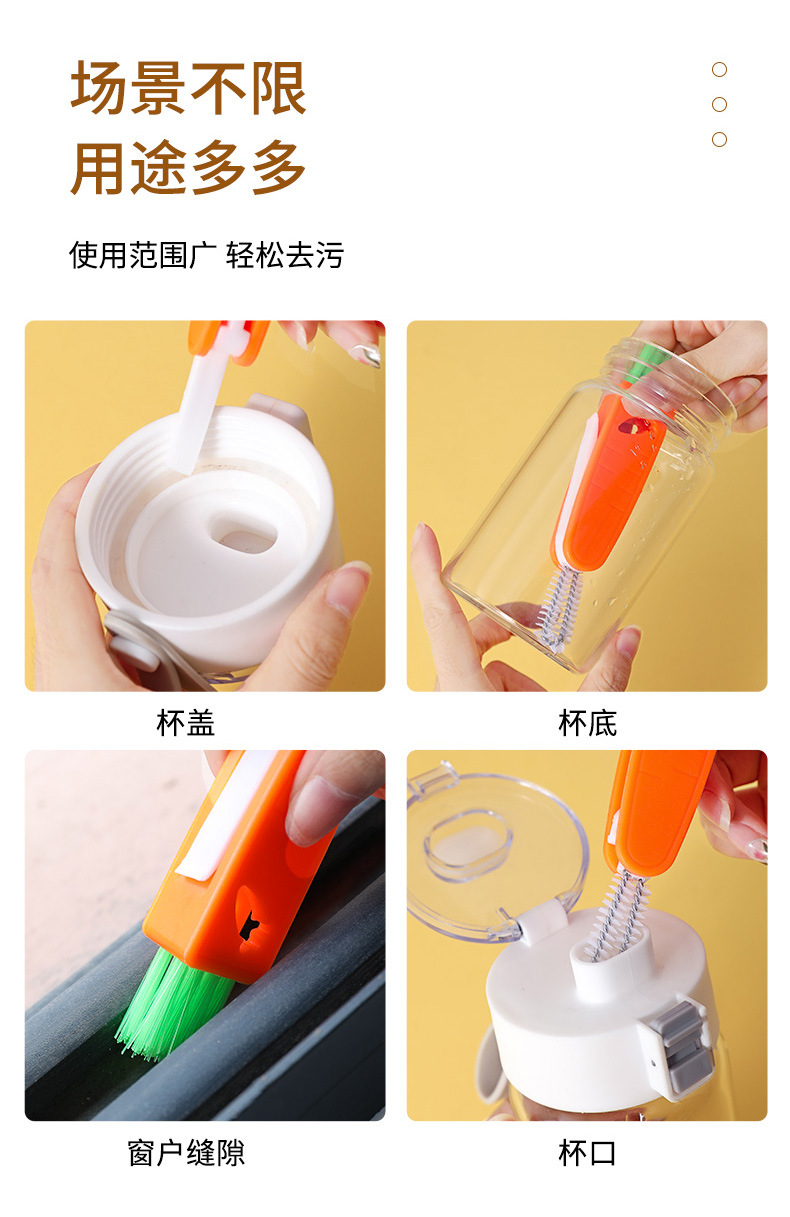 场景不限
用途多多

使用范围广 轻松去污

杯盖

杯底

窗户缝隙

杯口