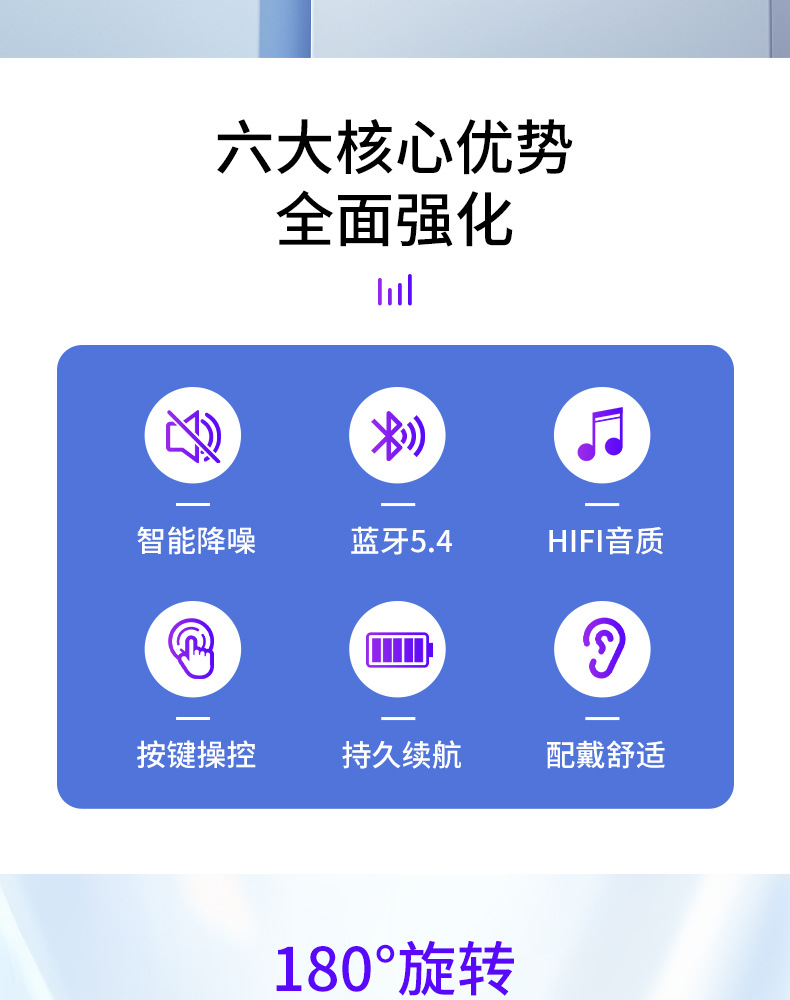 六大核心优势
全面强化

智能降噪

蓝牙5.4

HIFI音质

按键操控

持久续航

配戴舒适

180°旋转