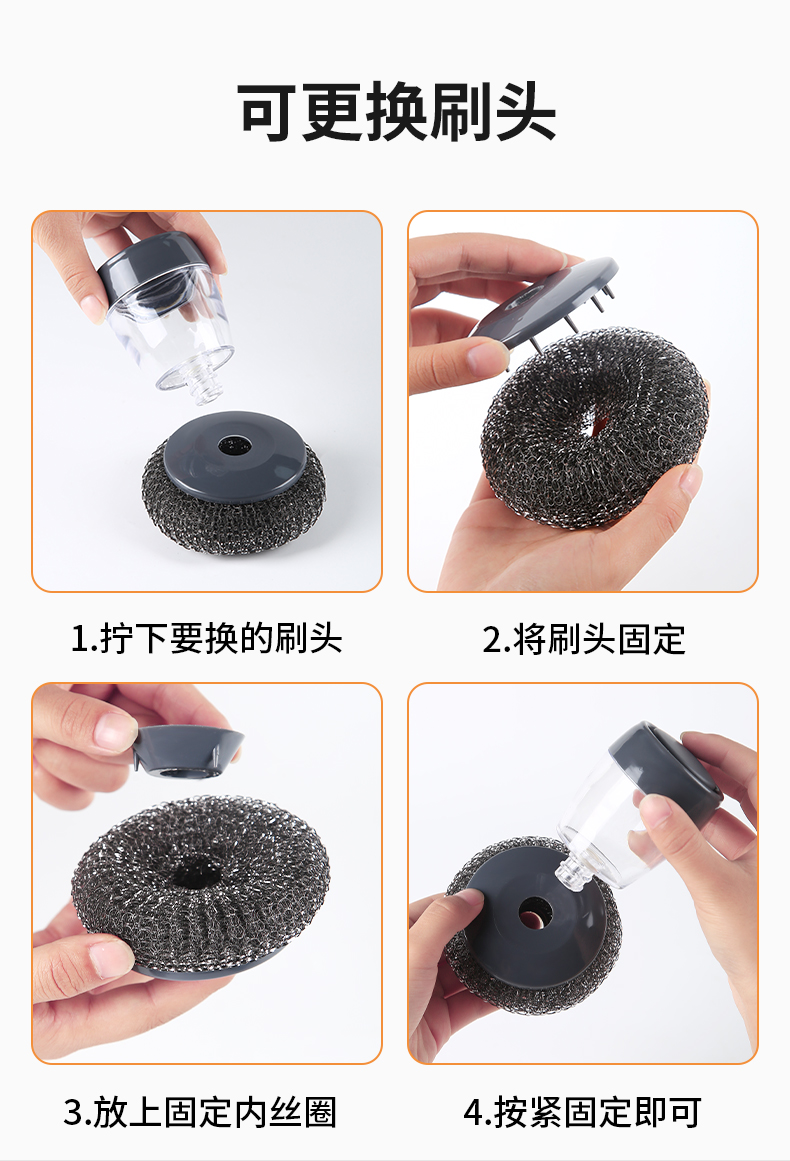 可更换刷头

1.拧下要换的刷头

2.将刷头固定

3.放上固定内丝圈

4.按紧固定即可