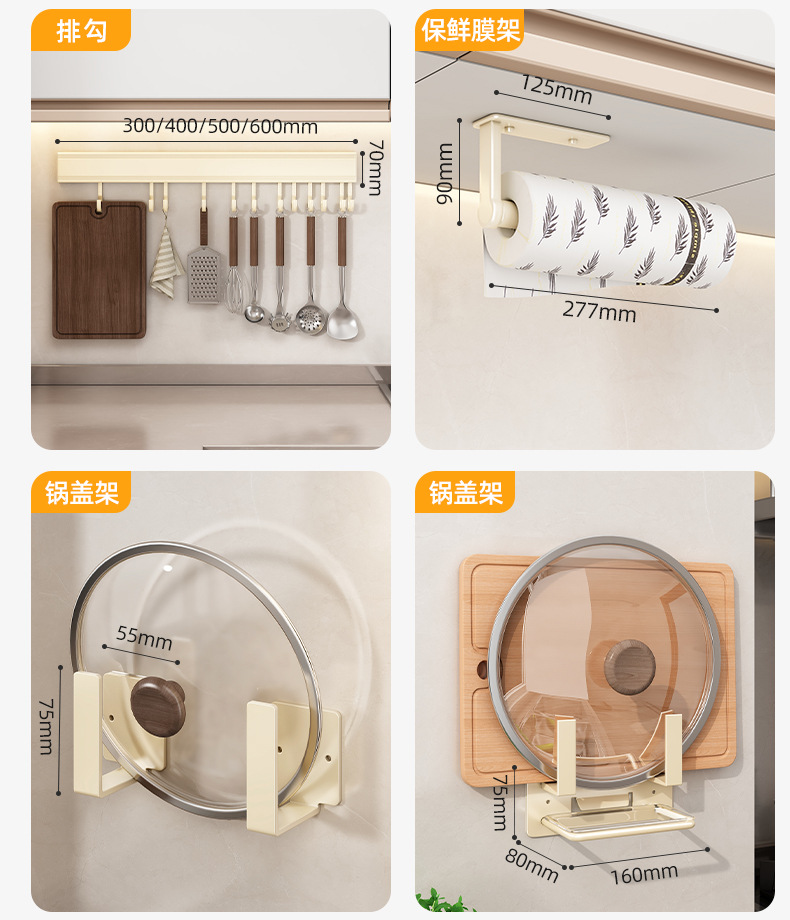 排勾

300/400/500/600mm

70mm

保鲜膜架

125mm

90mm

277mm

锅盖架

55mm

75mm

锅盖架

75mm

80mm

160mm