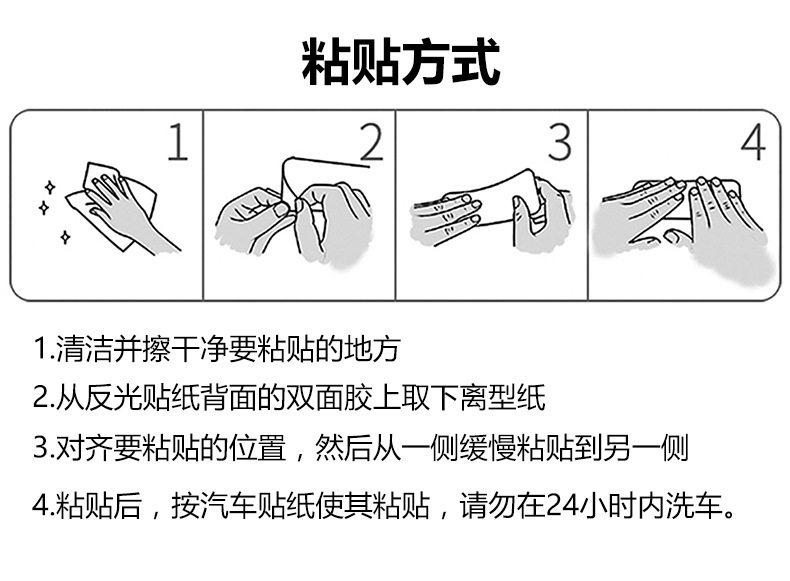 粘贴方式

1

2

3

4

1.清洁并擦干净要粘贴的地方

2.从反光贴纸背面的双面胶上取下离型纸

3.对齐要粘贴的位置，然后从一侧缓慢粘贴到另一侧

4.粘贴后，按汽车贴纸使其粘贴，请勿在24小时内洗车。