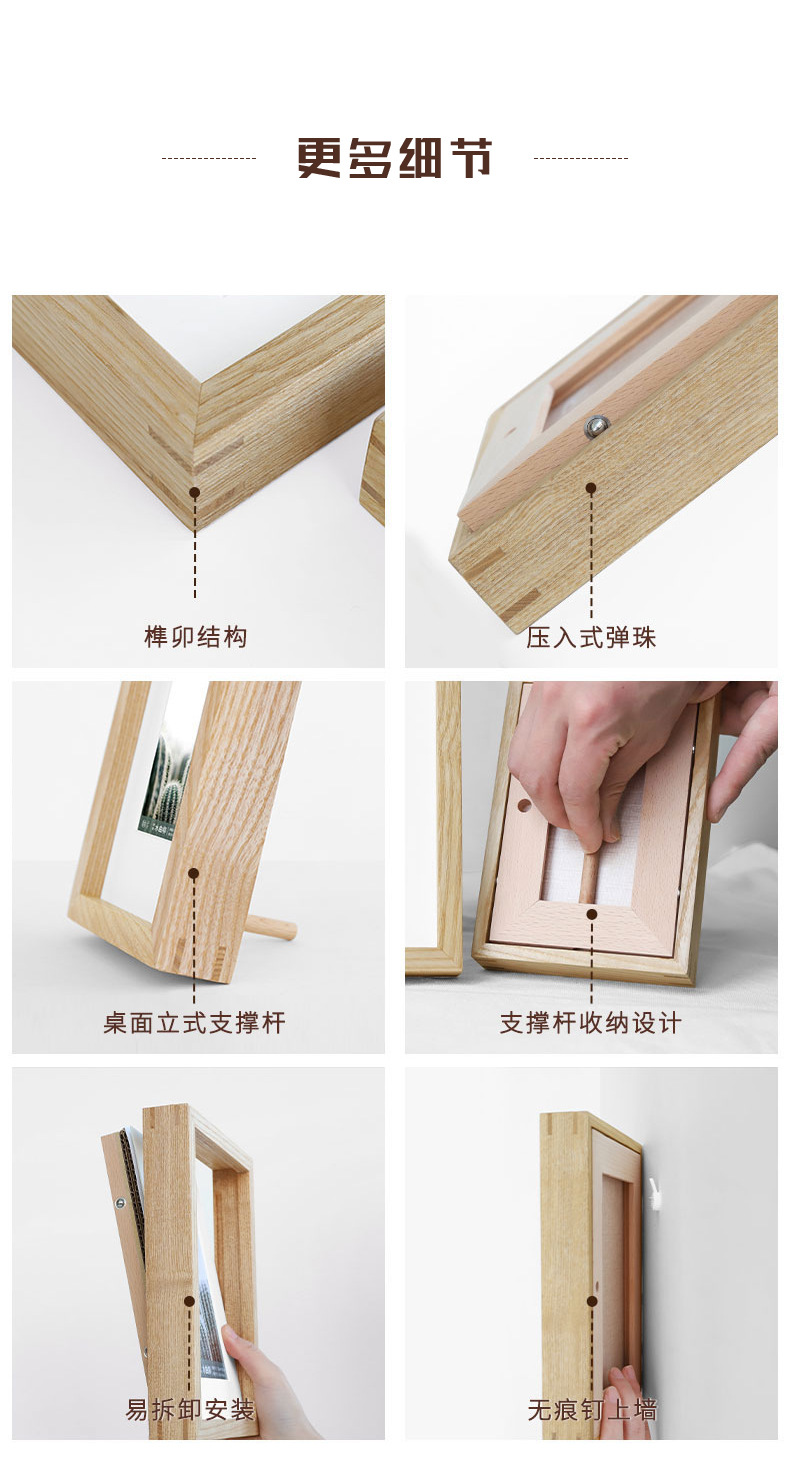 更多细节

榫卯结构

压入式弹珠

桌面立式支撑杆

支撑杆收纳设计

易拆卸安装

无痕钉上墙