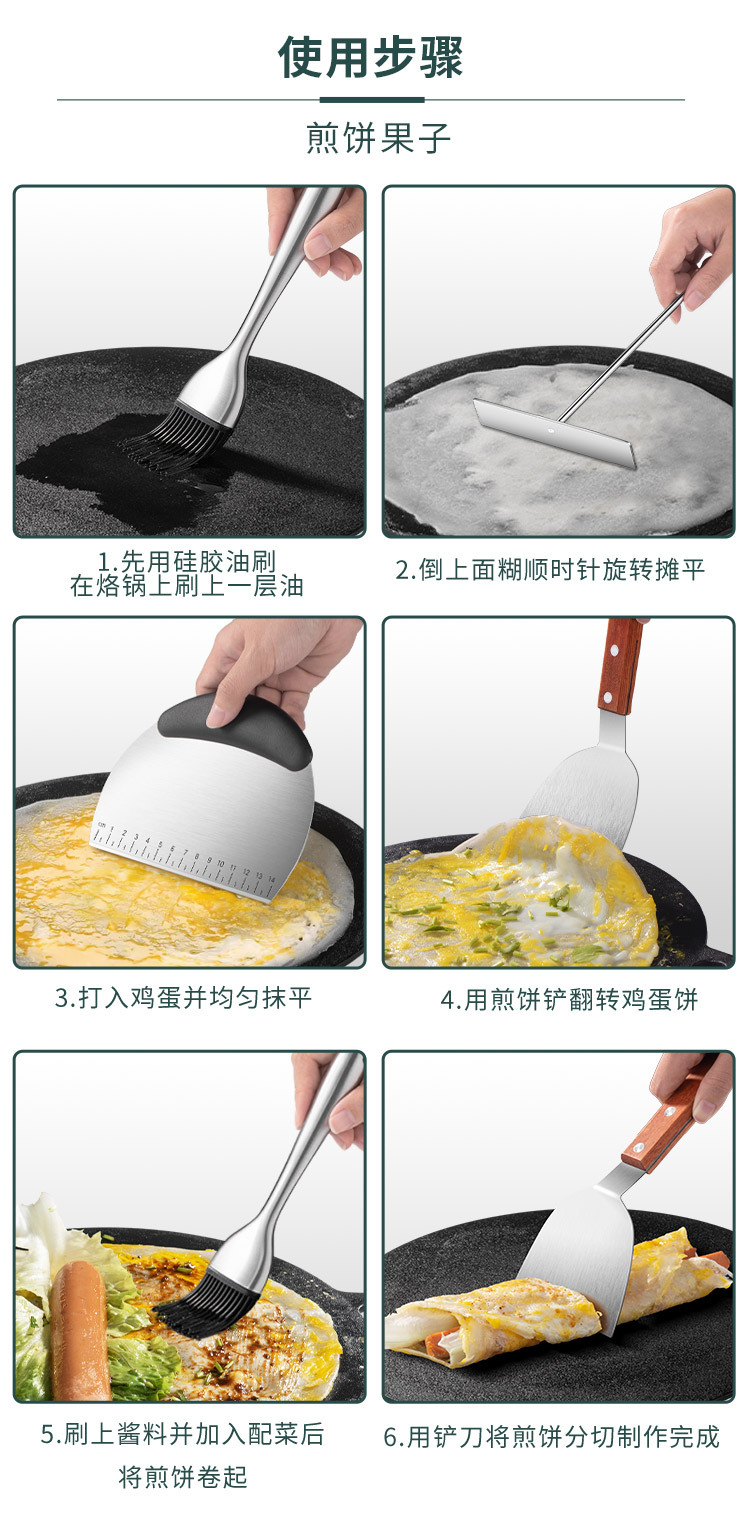 使用步骤

煎饼果子

1.先用硅胶油刷
在烙锅上刷上一层油

2.倒上面糊顺时针旋转摊平

cm 1 2 3 4 5 6 7 8 9 10 11 12 13 14

3.打入鸡蛋并均匀抹平

4.用煎饼铲翻转鸡蛋饼

5.刷上酱料并加入配菜后
将煎饼卷起

6.用铲刀将煎饼分切制作完成