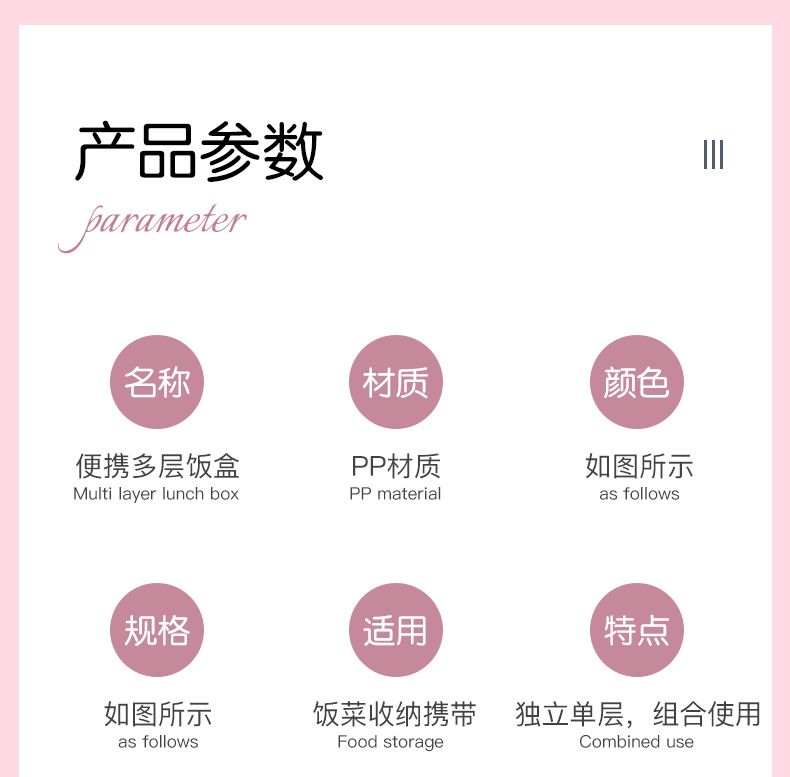 产品参数

parameter

名称

便携多层饭盒
Multi layer lunch box

材质

PP材质
PP material

颜色

如图所示
as follows

规格

如图所示
as follows

适用

饭菜收纳携带
Food storage

特点

独立单层，组合使用
Combined use