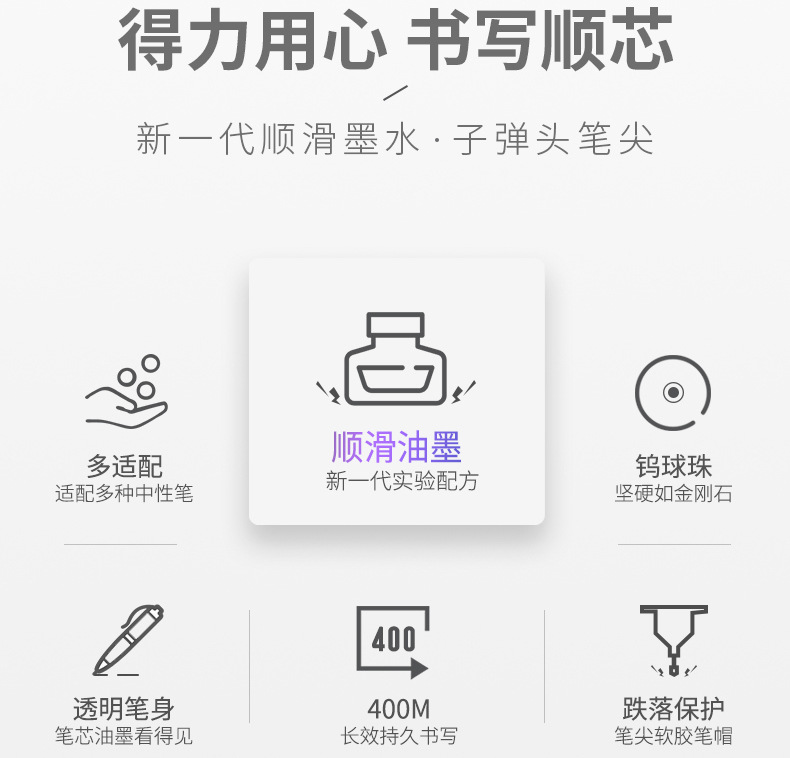 得力用心 书写顺芯

新一代顺滑墨水·子弹头笔尖

多适配
适配多种中性笔

顺滑油墨
新一代实验配方

钨球珠
坚硬如金刚石

透明笔身
笔芯油墨看得见

400

400M
长效持久书写

跌落保护
笔尖软胶笔帽